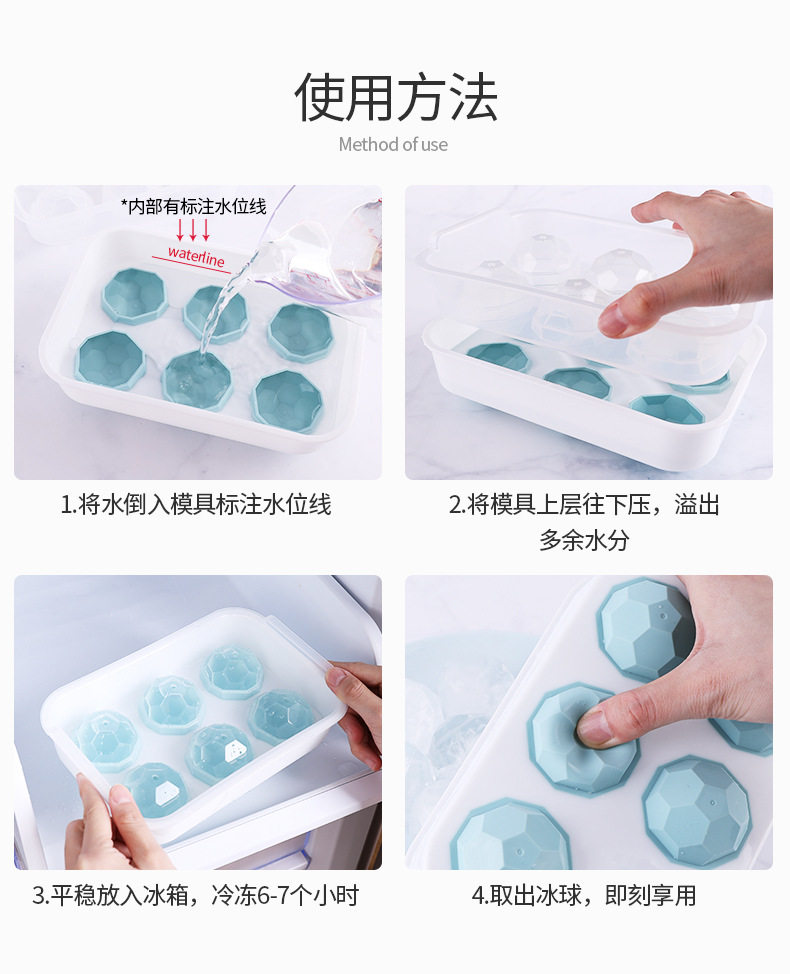 使用方法

Method of use

*内部有标注水位线

waterline

1.将水倒入模具标注水位线

2.将模具上层往下压，溢出多余水分

3.平稳放入冰箱，冷冻6-7个小时

4.取出冰球，即刻享用