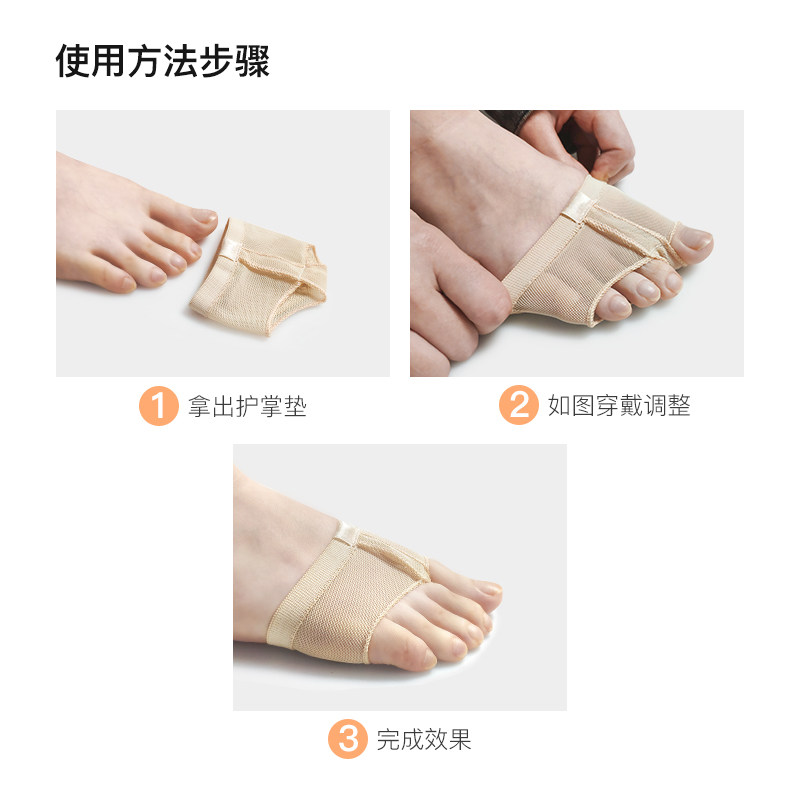 使用方法步骤

1 拿出护掌垫

2 如图穿戴调整

3 完成效果