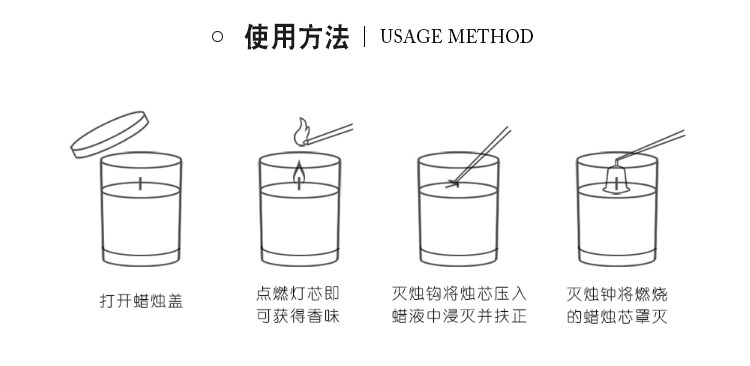 ○ 使用方法 | USAGE METHOD

打开蜡烛盖

点燃灯芯即可获得香味

灭烛钩将烛芯压入蜡液中浸灭并扶正

灭烛钟将燃烧的蜡烛芯罩灭