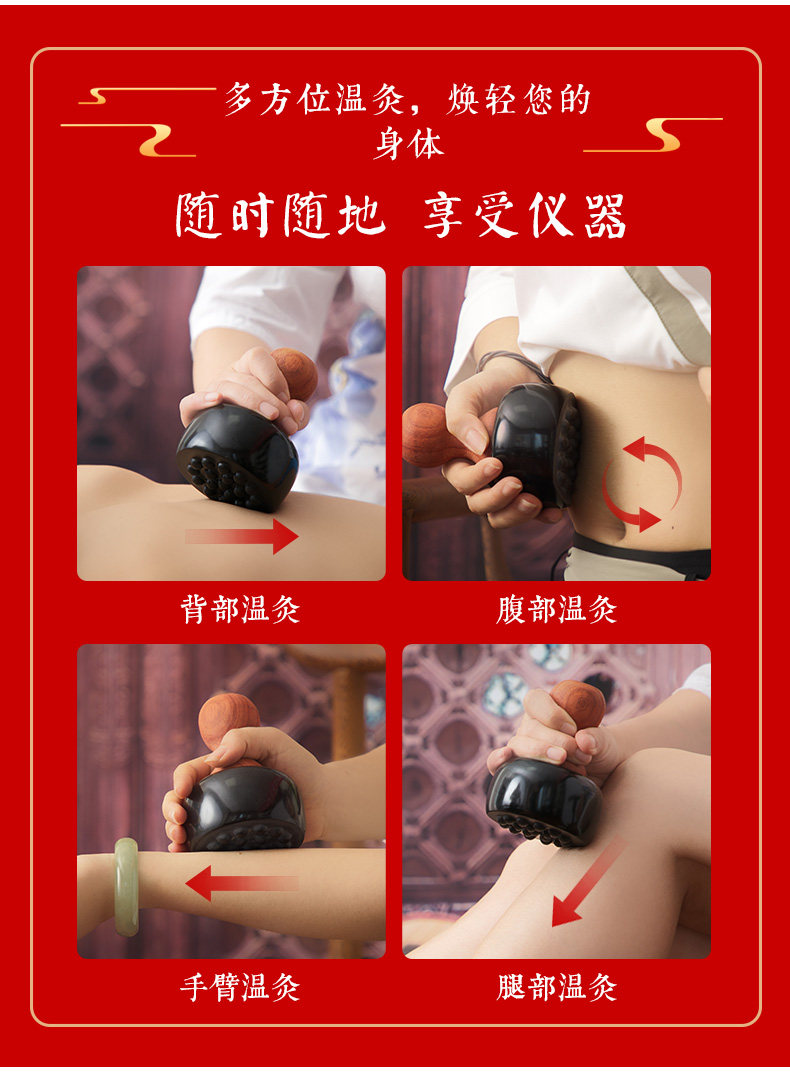 多方位温灸，焕轻您的身体

随时随地 享受仪器

背部温灸

腹部温灸

手臂温灸

腿部温灸