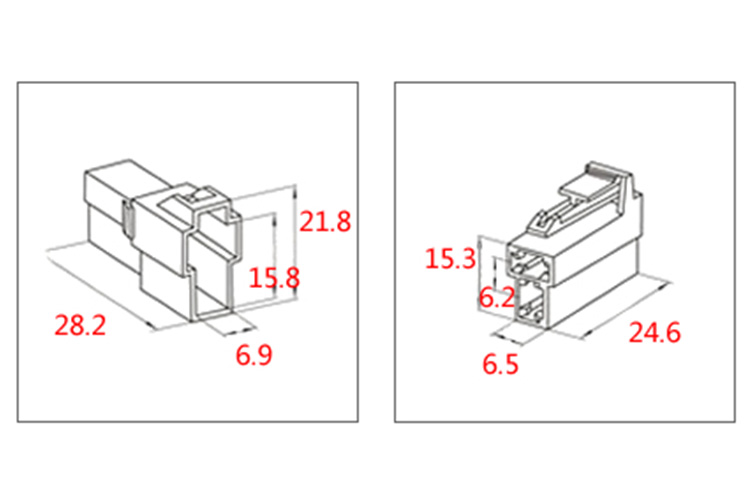 21.8

15.8

28.2

6.9

15.3

6.2

24.6

6.5