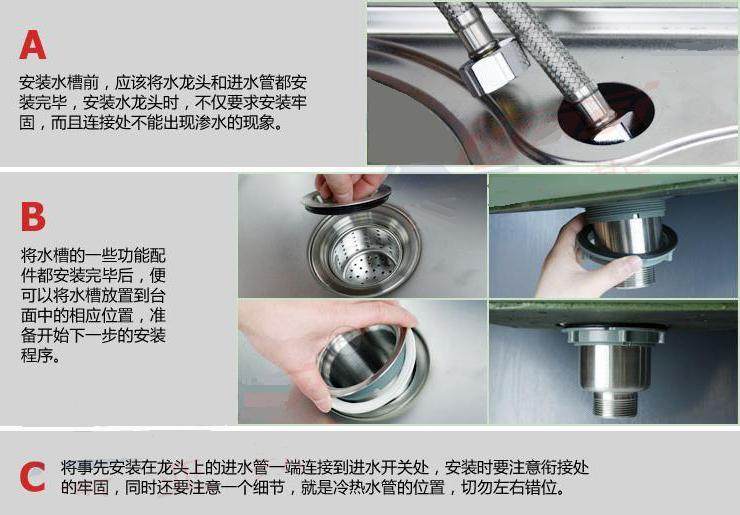 A

安装水槽前，应该将水龙头和进水管都安装完毕，安装水龙头时，不仅要求安装牢固，而且连接处不能出现渗水的现象。

B

将水槽的一些功能配件都安装完毕后，便可以将水槽放置到台面中的相应位置，准备开始下一步的安装程序。

C

将事先安装在龙头上的进水管一端连接到进水开关处，安装时要注意衔接处的牢固，同时还要注意一个细节，就是冷热水管的位置，切勿左右错位。