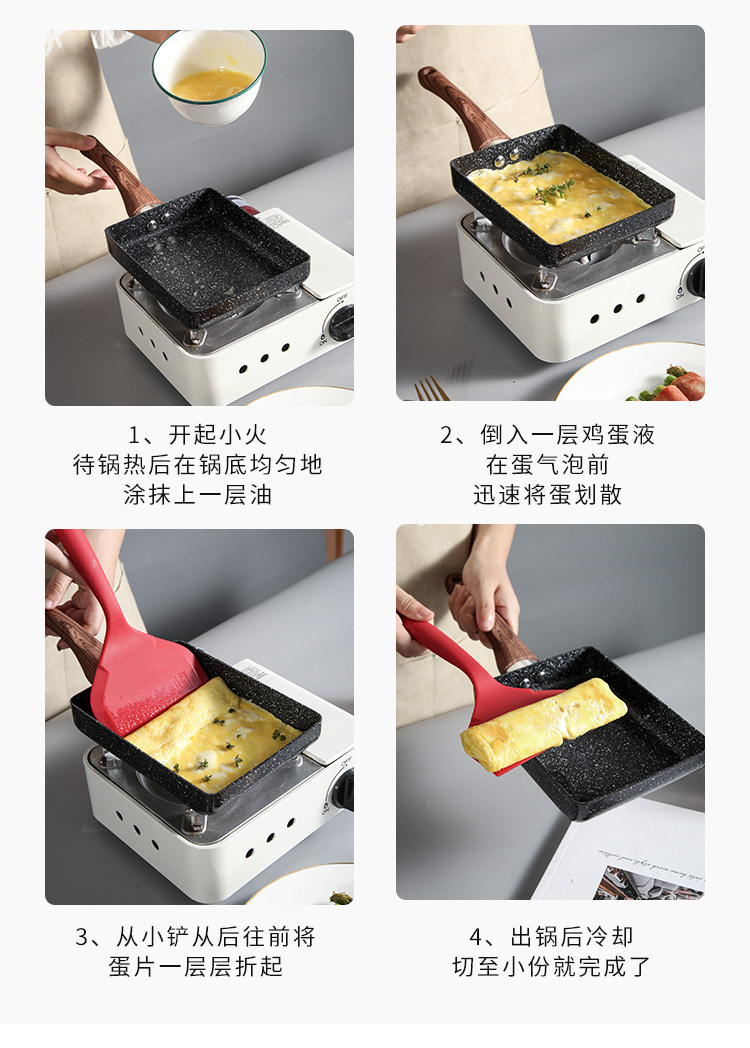 1、开起小火
待锅热后在锅底均匀地
涂抹上一层油

2、倒入一层鸡蛋液
在蛋气泡前
迅速将蛋划散

3、从小铲从后往前将
蛋片一层层折起

4、出锅后冷却
切至小份就完成了