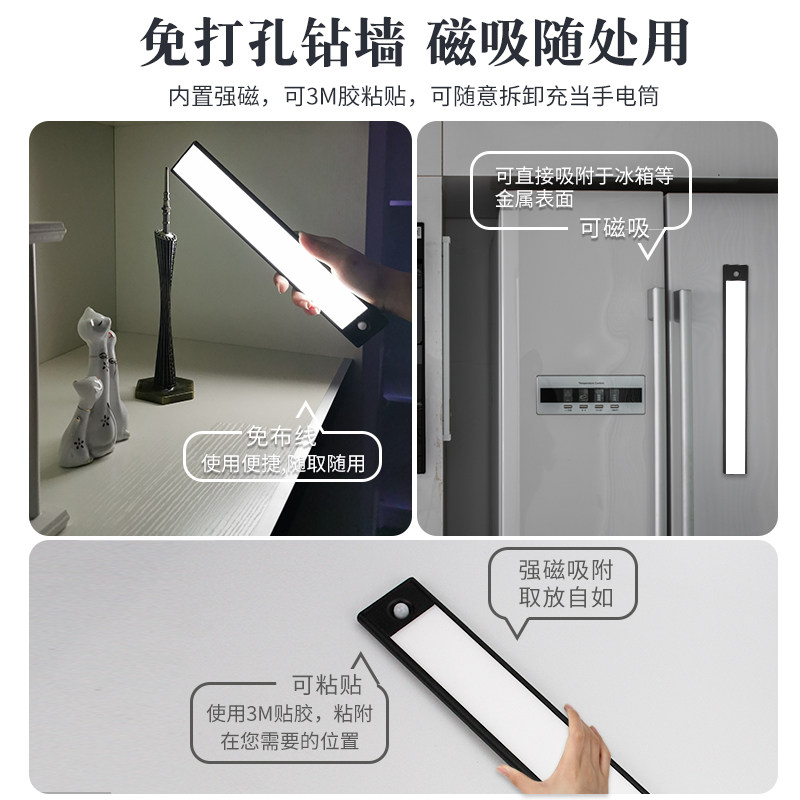 免打孔钻墙 磁吸随处用

内置强磁，可3M胶粘贴，可随意拆卸充当手电筒

免布线
使用便捷，随取随用

可直接吸附于冰箱等金属表面
可磁吸

强磁吸附
取放自如

可粘贴
使用3M贴胶，粘附在您需要的位置