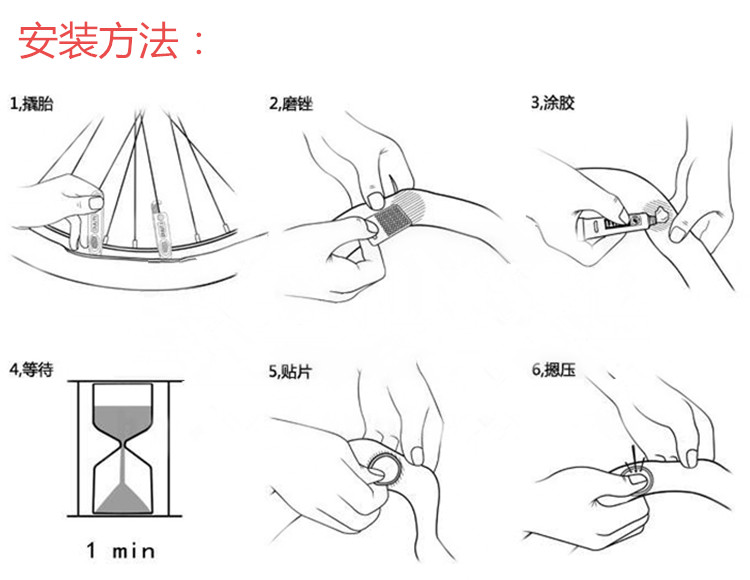 安装方法：

1,撬胎

2,磨锉

3,涂胶

4,等待

1 min

5,贴片

6,摁压