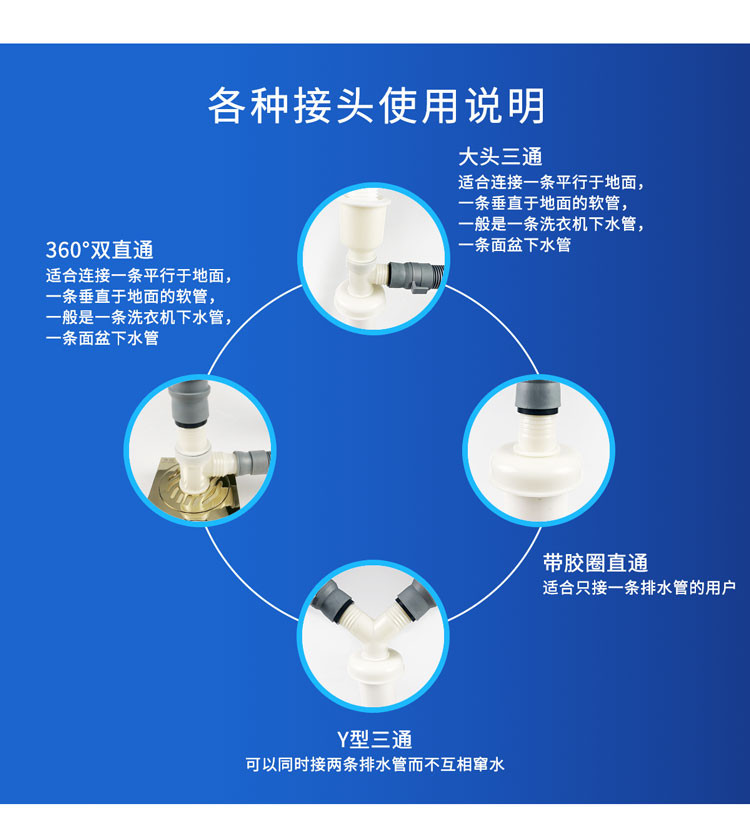 各种接头使用说明

大头三通
适合连接一条平行于地面，
一条垂直于地面的软管，
一般是一条洗衣机下水管，
一条面盆下水管

360°双直通
适合连接一条平行于地面，
一条垂直于地面的软管，
一般是一条洗衣机下水管，
一条面盆下水管

带胶圈直通
适合只接一条排水管的用户

Y型三通
可以同时接两条排水管而不互相窜水