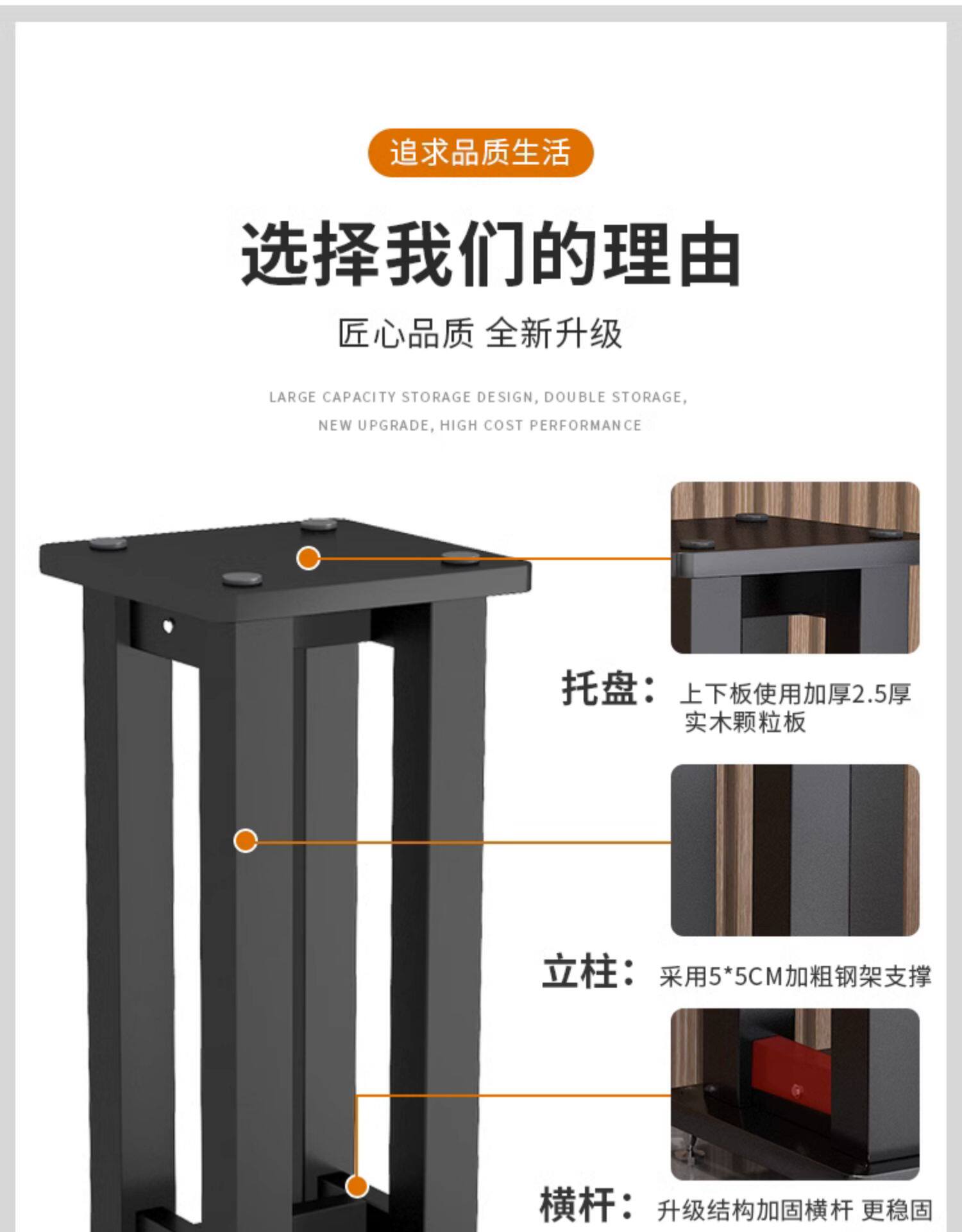 追求品质生活

选择我们的理由

匠心品质 全新升级

LARGE CAPACITY STORAGE DESIGN, DOUBLE STORAGE,
NEW UPGRADE, HIGH COST PERFORMANCE

托盘： 上下板使用加厚2.5厚实木颗粒板

立柱： 采用5*5CM加粗钢架支撑

横杆： 升级结构加固横杆 更稳固