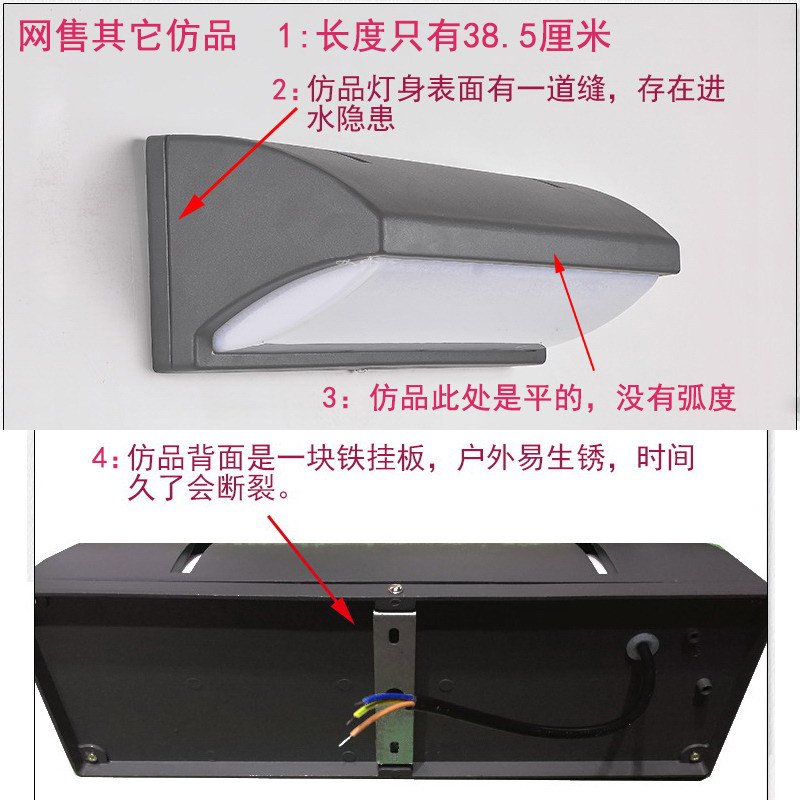 网售其它仿品 1:长度只有38.5厘米

2:仿品灯身表面有一道缝，存在进水隐患

3：仿品此处是平的，没有弧度

4:仿品背面是一块铁挂板，户外易生锈，时间久了会断裂。