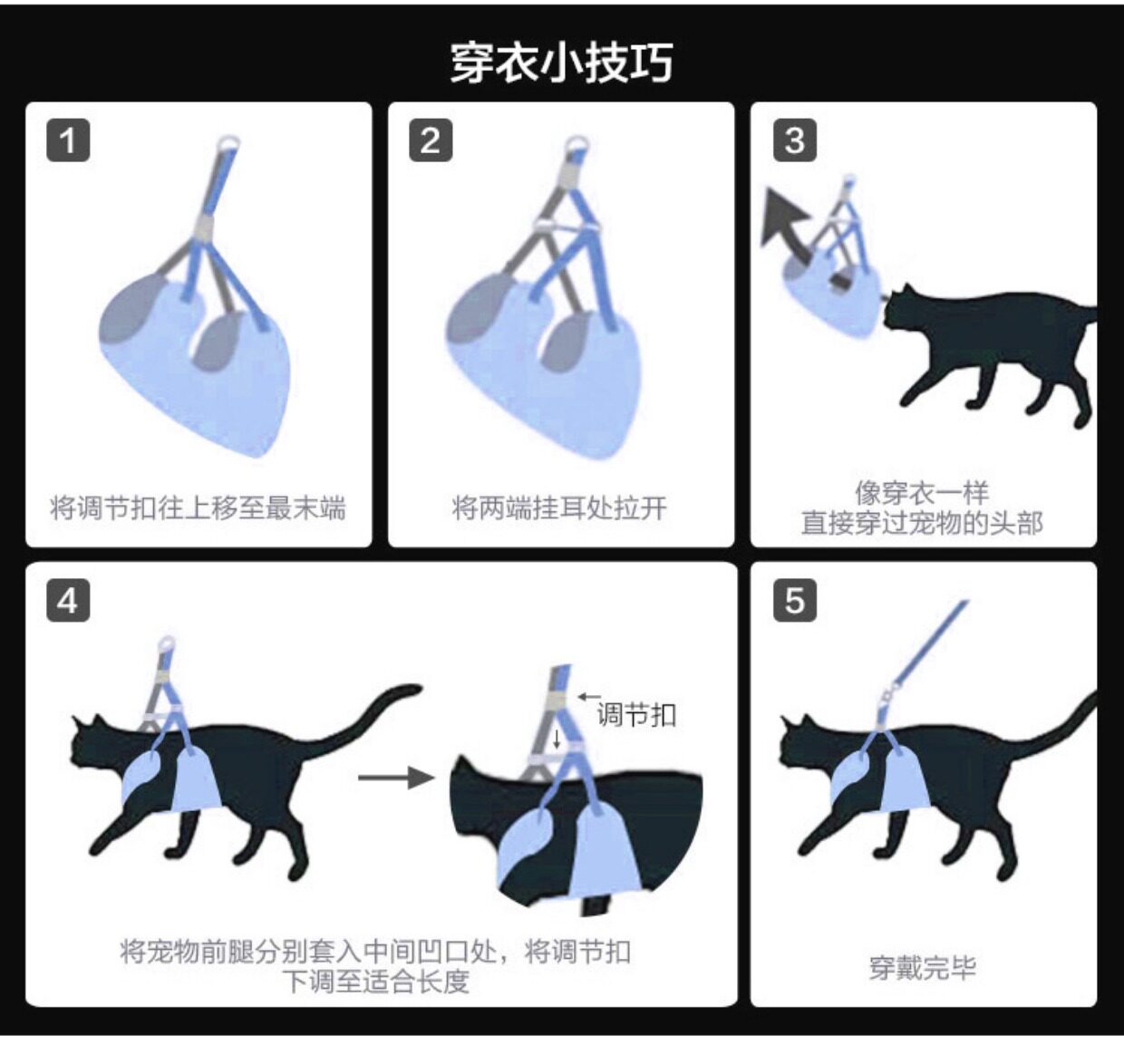 穿衣小技巧

1

将调节扣往上移至最末端

2

将两端挂耳处拉开

3

像穿衣一样
直接穿过宠物的头部

4

调节扣

将宠物前腿分别套入中间凹口处，将调节扣下调至适合长度

5

穿戴完毕