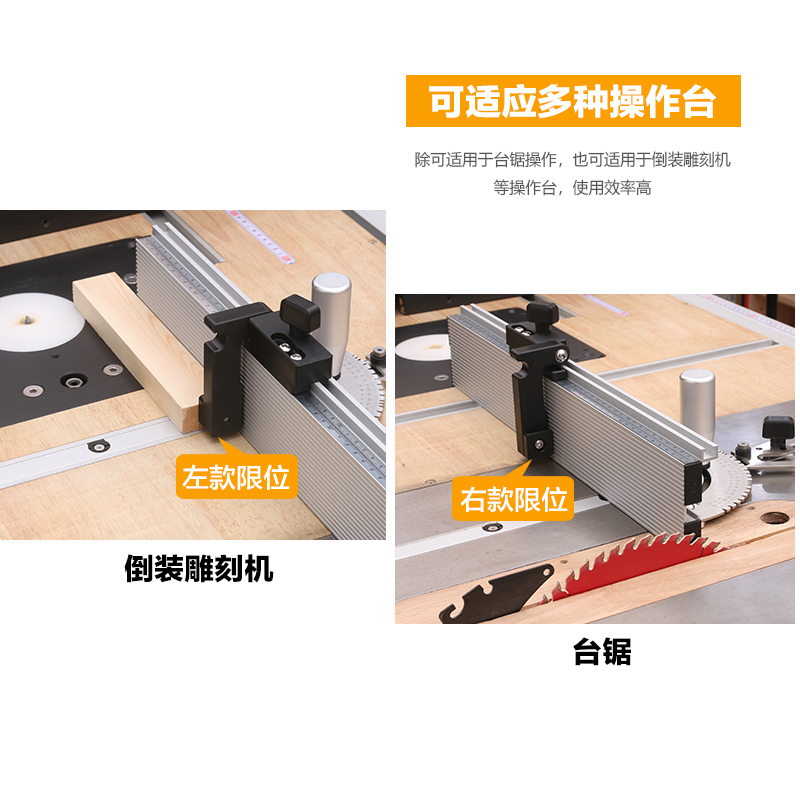 可适应多种操作台

除可适用于台锯操作，也可适用于倒装雕刻机等操作台，使用效率高

左款限位

倒装雕刻机

右款限位

台锯