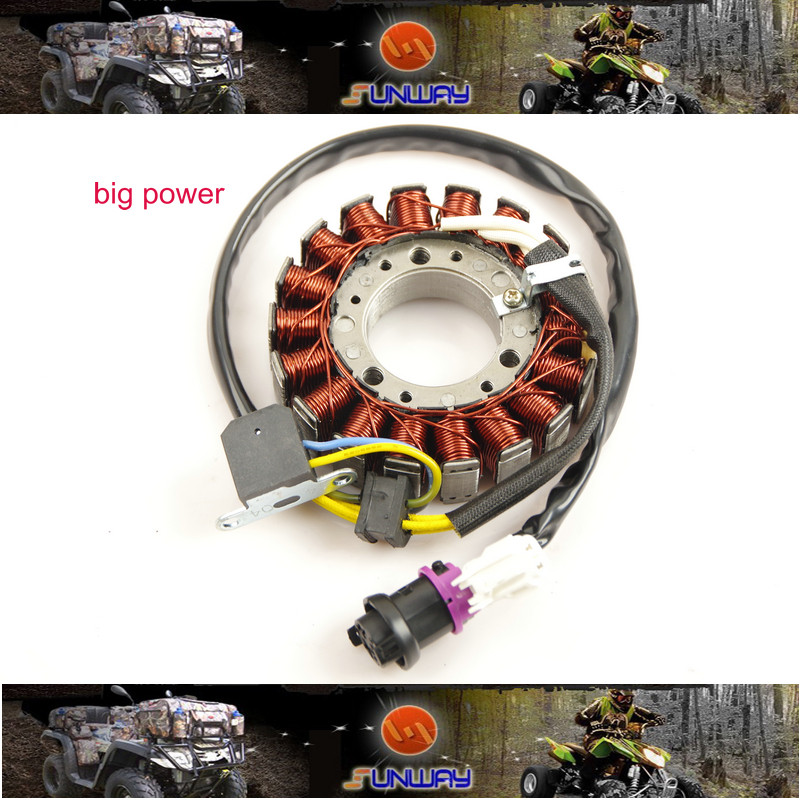 SUNWAY

big power

SUNWAY