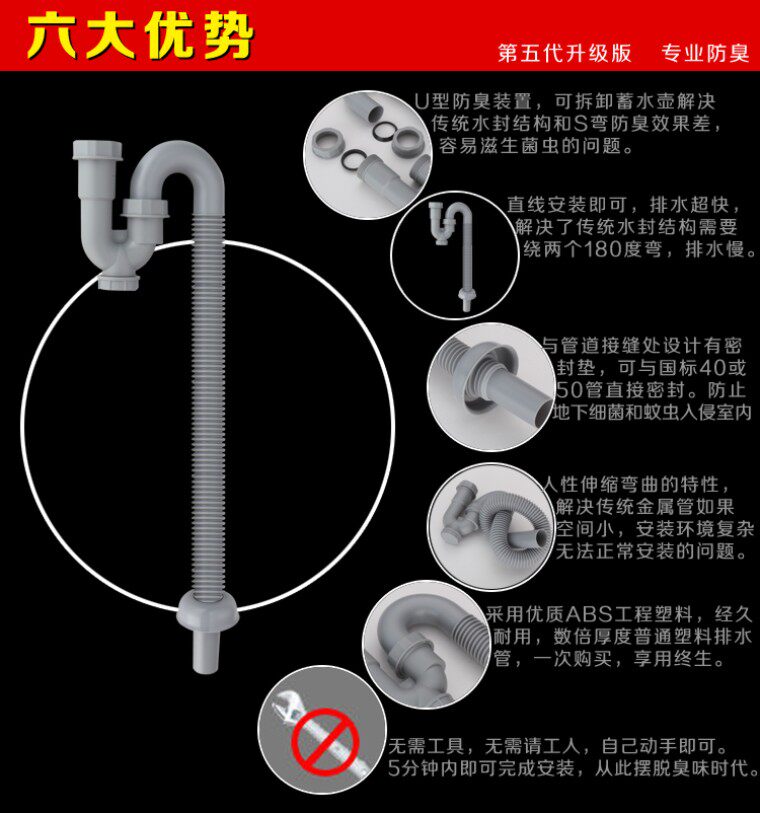 六大优势

第五代升级版　专业防臭

U型防臭装置，可拆卸蓄水壶解决传统水封结构和S弯防臭效果差，容易滋生菌虫的问题。

直线安装即可，排水超快，解决了传统水封结构需要绕两个180度弯，排水慢。

与管道接缝处设计有密封垫，可与国标40或50管直接密封。防止地下细菌和蚊虫入侵室内

人性伸缩弯曲的特性，解决传统金属管如果空间小，安装环境复杂无法正常安装的问题。

采用优质ABS工程塑料，经久耐用，数倍厚度普通塑料排水管，一次购买，享用终生。

无需工具，无需请工人，自己动手即可。5分钟内即可完成安装，从此摆脱臭味时代。