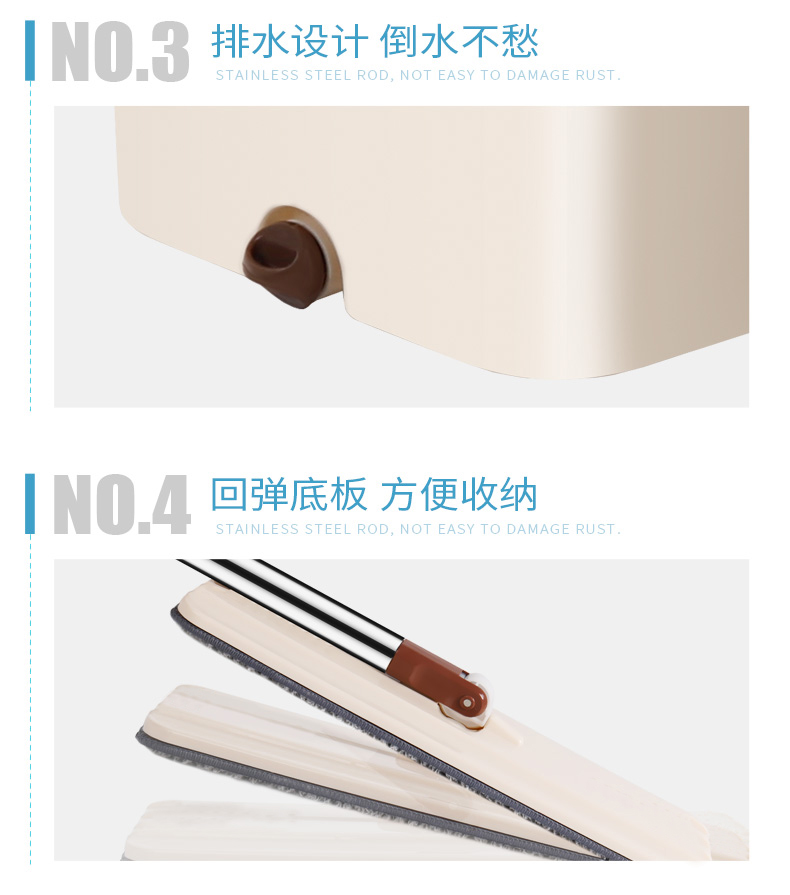 NO.3 排水设计 倒水不愁
STAINLESS STEEL ROD, NOT EASY TO DAMAGE RUST.

NO.4 回弹底板 方便收纳
STAINLESS STEEL ROD, NOT EASY TO DAMAGE RUST.