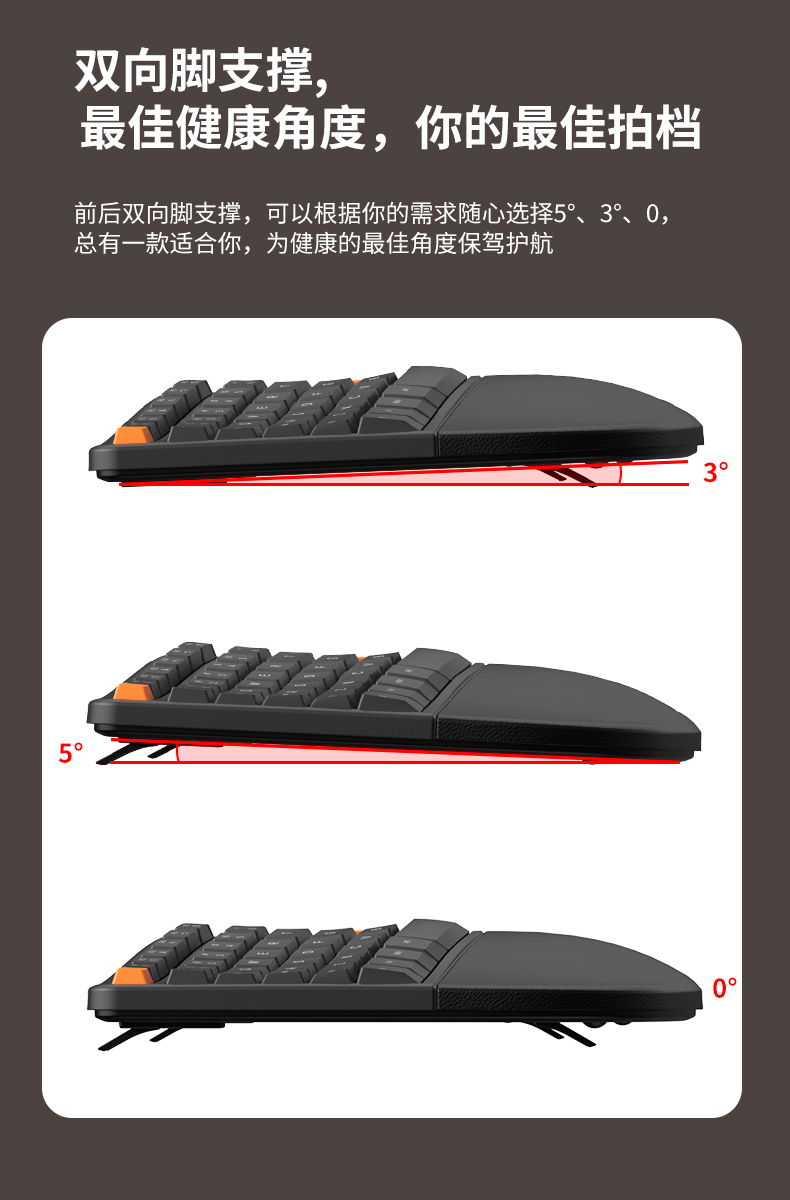 双向脚支撑,
最佳健康角度，你的最佳拍档

前后双向脚支撑，可以根据你的需求随心选择5°、3°、0，总有一款适合你，为健康的最佳角度保驾护航

3°

5°

0°