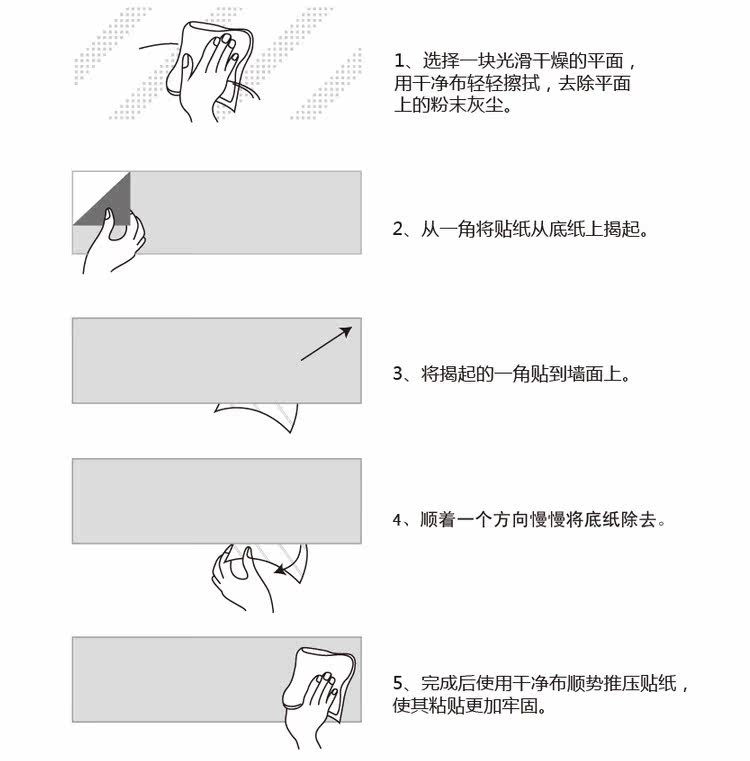 1、选择一块光滑干燥的平面，用干净布轻轻擦拭，去除平面上的粉末灰尘。

2、从一角将贴纸从底纸上揭起。

3、将揭起的一角贴到墙面上。

4、顺着一个方向慢慢将底纸除去。

5、完成后使用干净布顺势推压贴纸，使其粘贴更加牢固。