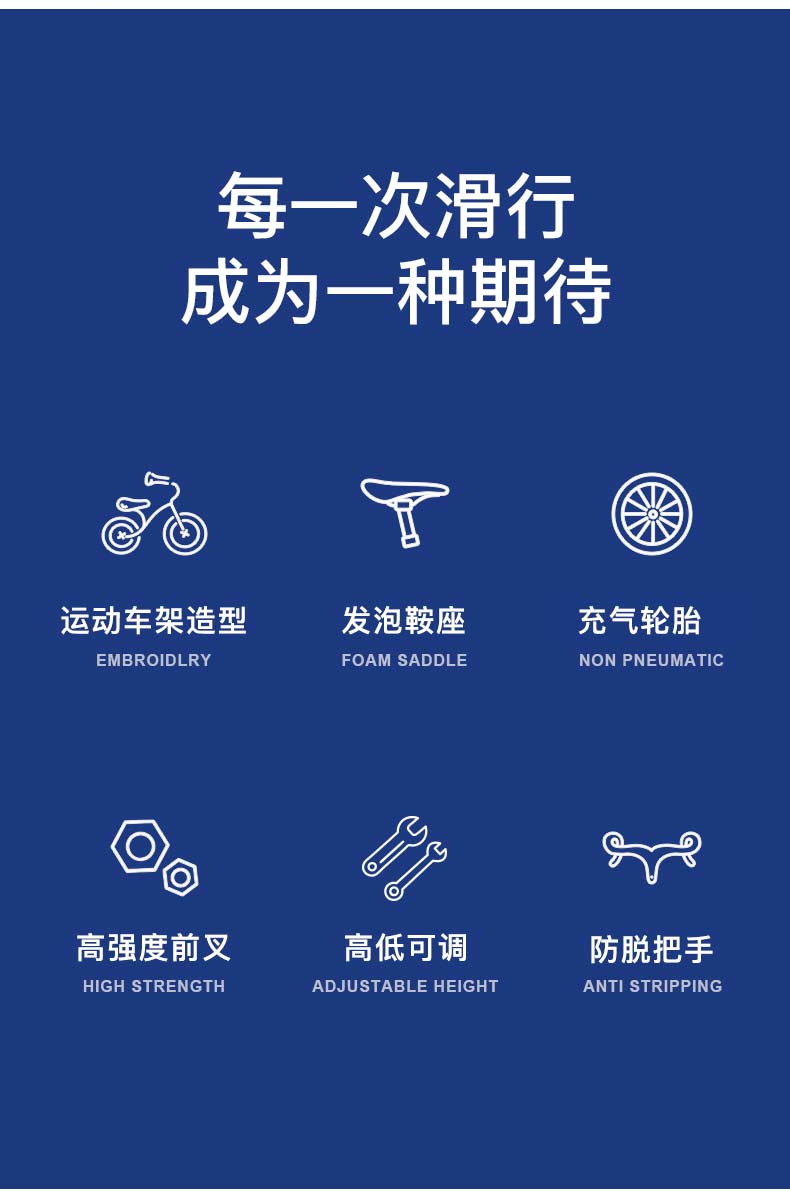 每一次滑行
成为一种期待

运动车架造型
EMBROIDLRY

发泡鞍座
FOAM SADDLE

充气轮胎
NON PNEUMATIC

高强度前叉
HIGH STRENGTH

高低可调
ADJUSTABLE HEIGHT

防脱把手
ANTI STRIPPING