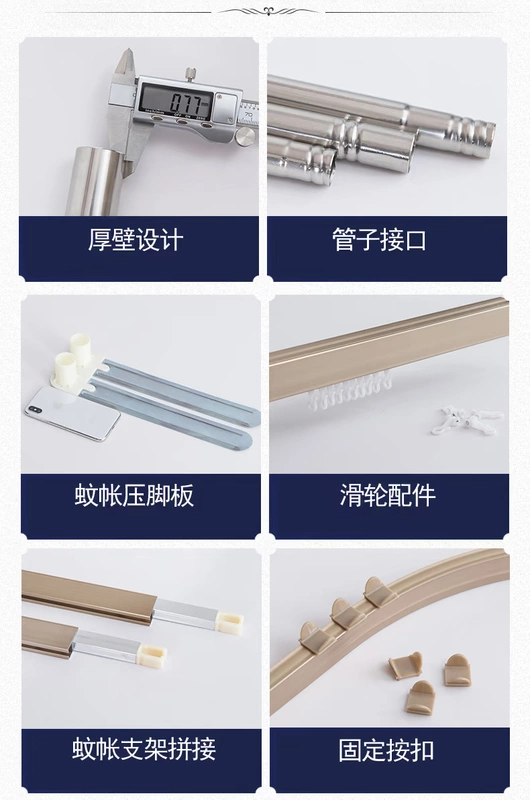 0.77

厚壁设计

管子接口

蚊帐压脚板

滑轮配件

蚊帐支架拼接

固定按扣