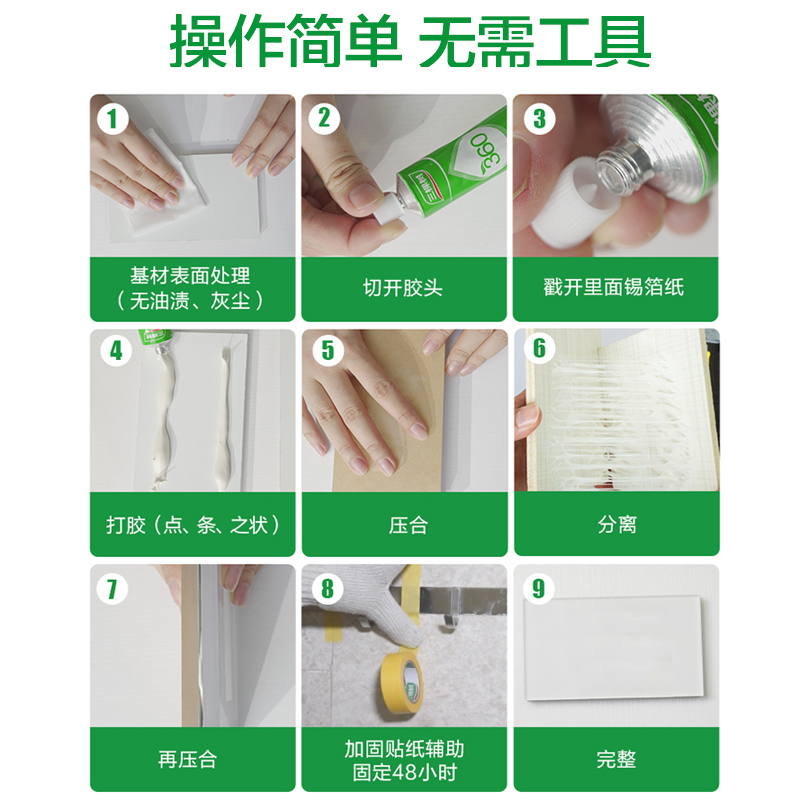 操作简单 无需工具

1
基材表面处理
（无油渍、灰尘）

2
360
切开胶头

3
戳开里面锡箔纸

4
打胶（点、条、之状）

5
压合

6
分离

7
再压合

8
加固贴纸辅助
固定48小时

9
完整