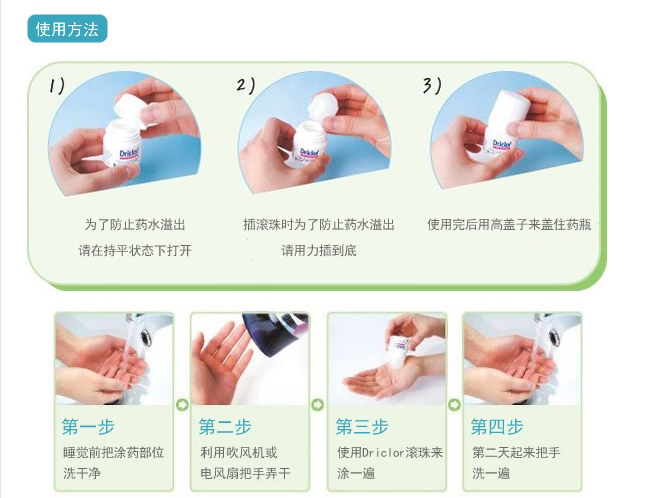 使用方法

1)

Driclor

为了防止药水溢出
请在持平状态下打开

2)

Driclor

插滚珠时为了防止药水溢出
请用力插到底

3)

Driclor

使用完后用高盖子来盖住药瓶

第一步
睡觉前把涂药部位洗干净

第二步
利用吹风机或电风扇把手弄干

第三步
使用Driclor滚珠来涂一遍

第四步
第二天起来把手洗一遍