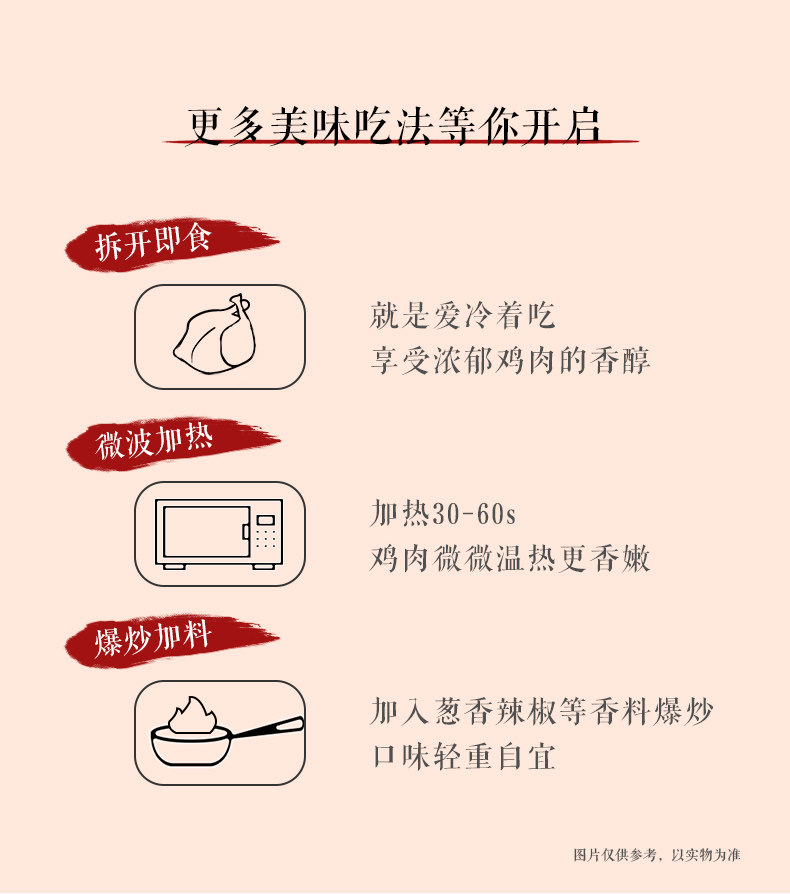 更多美味吃法等你开启

拆开即食

就是爱冷着吃
享受浓郁鸡肉的香醇

微波加热

加热30-60s
鸡肉微微温热更香嫩

爆炒加料

加入葱香辣椒等香料爆炒
口味轻重自宜

图片仅供参考，以实物为准