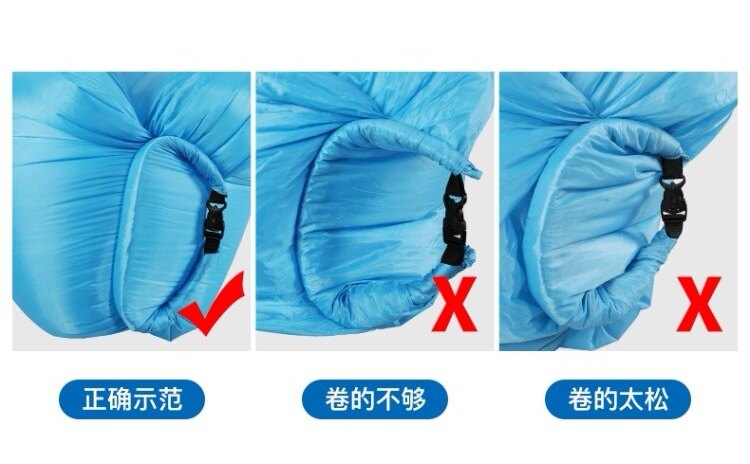 X

X

正确示范

卷的不够

卷的太松