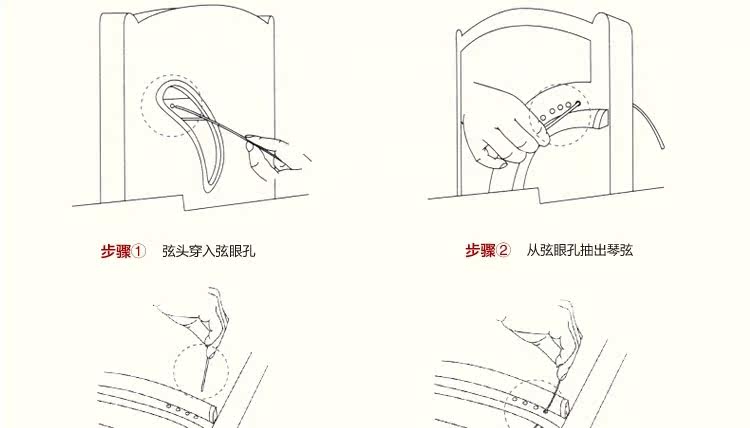 步骤① 弦头穿入弦眼孔

步骤② 从弦眼孔抽出琴弦