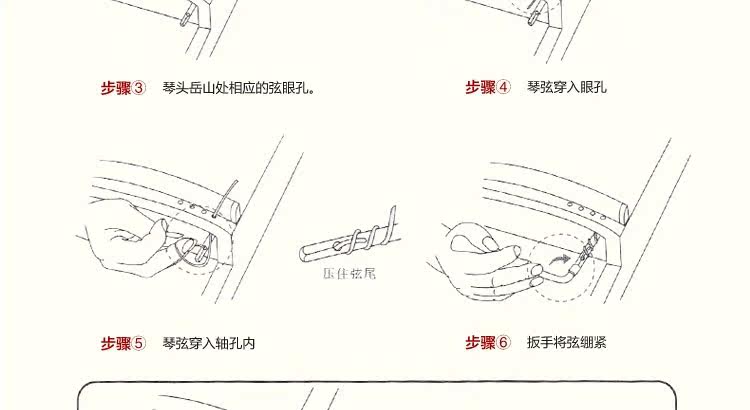 步骤③ 琴头岳山处相应的弦眼孔。

步骤④ 琴弦穿入眼孔

压住弦尾

步骤⑤ 琴弦穿入轴孔内

步骤⑥ 扳手将弦绷紧