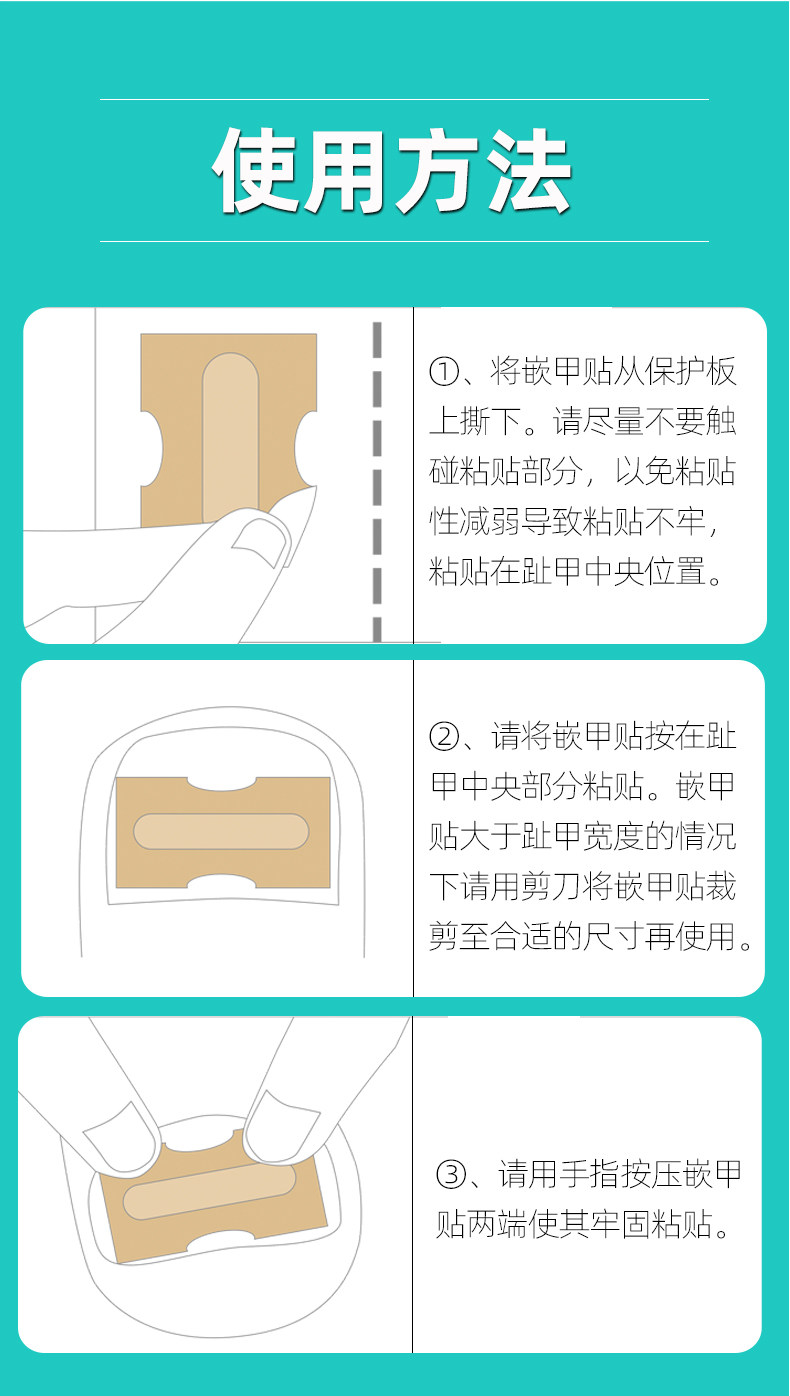 使用方法

①、将嵌甲贴从保护板上撕下。请尽量不要触碰粘贴部分，以免粘贴性减弱导致粘贴不牢，粘贴在趾甲中央位置。

②、请将嵌甲贴按在趾甲中央部分粘贴。嵌甲贴大于趾甲宽度的情况下请用剪刀将嵌甲贴裁剪至合适的尺寸再使用。

③、请用手指按压嵌甲贴两端使其牢固粘贴。