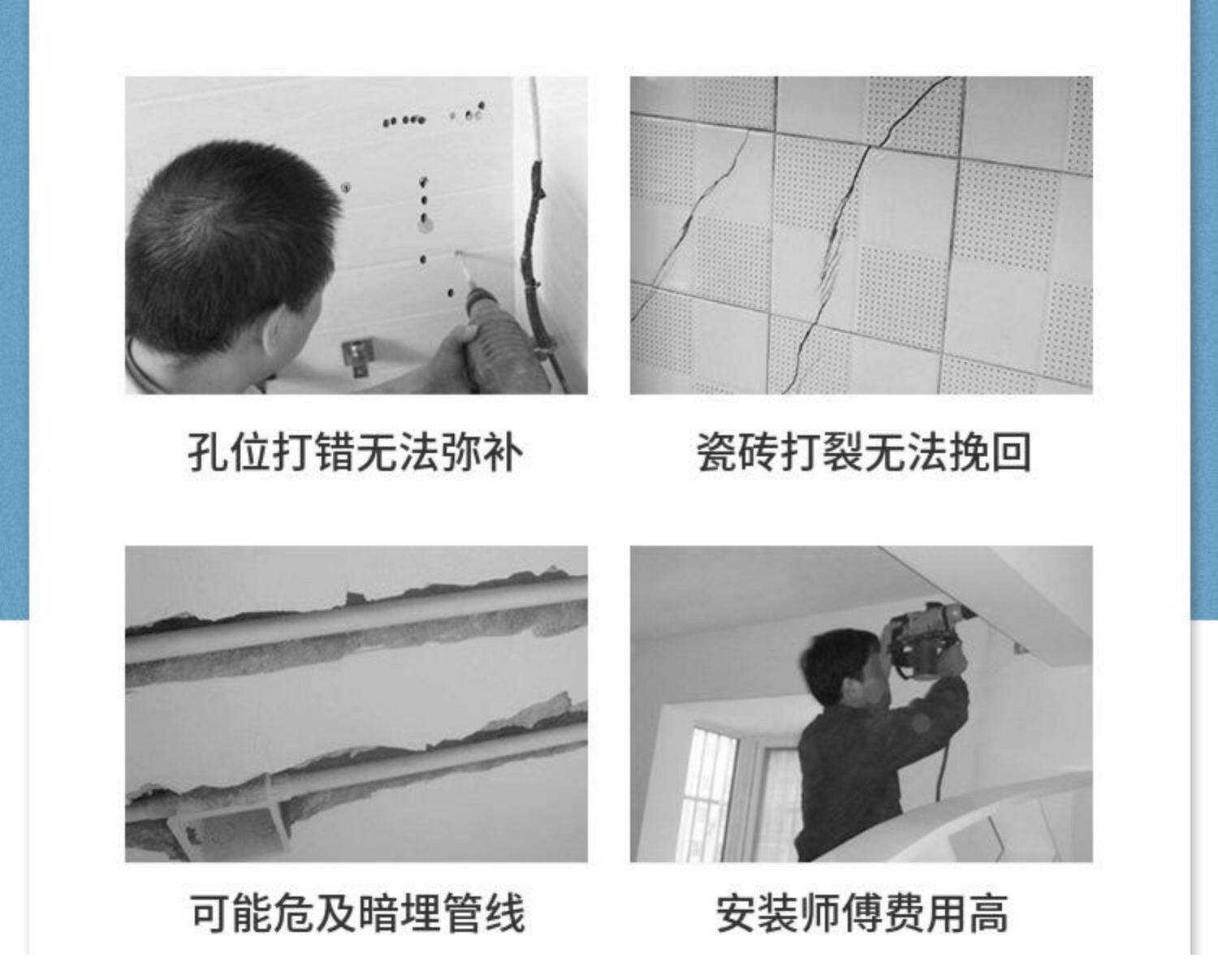 孔位打错无法弥补

瓷砖打裂无法挽回

可能危及暗埋管线

安装师傅费用高