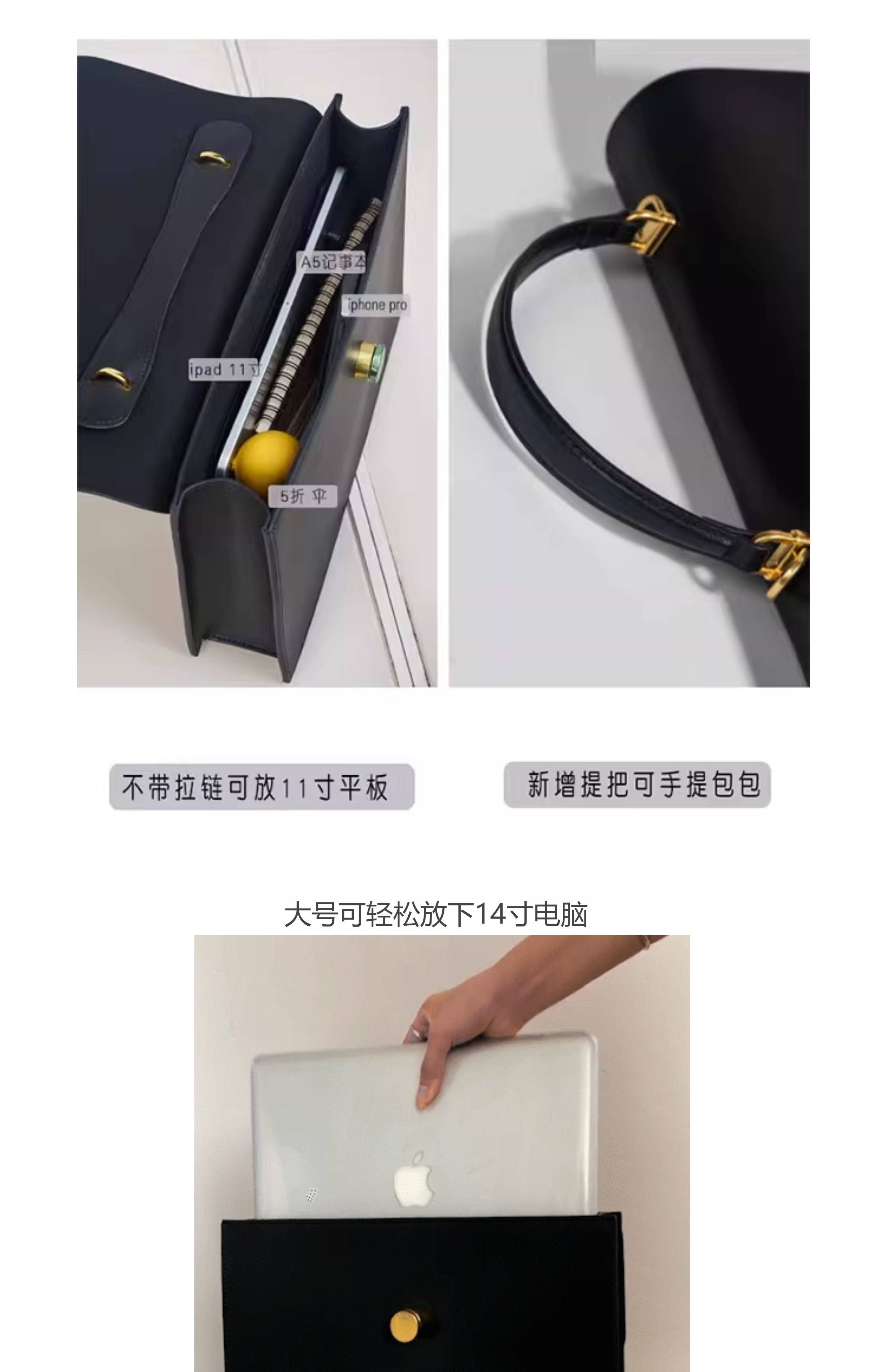 A5记事本

iphone pro

ipad 11寸

5折 伞

不带拉链可放11寸平板

新增提把可手提包包

大号可轻松放下14寸电脑