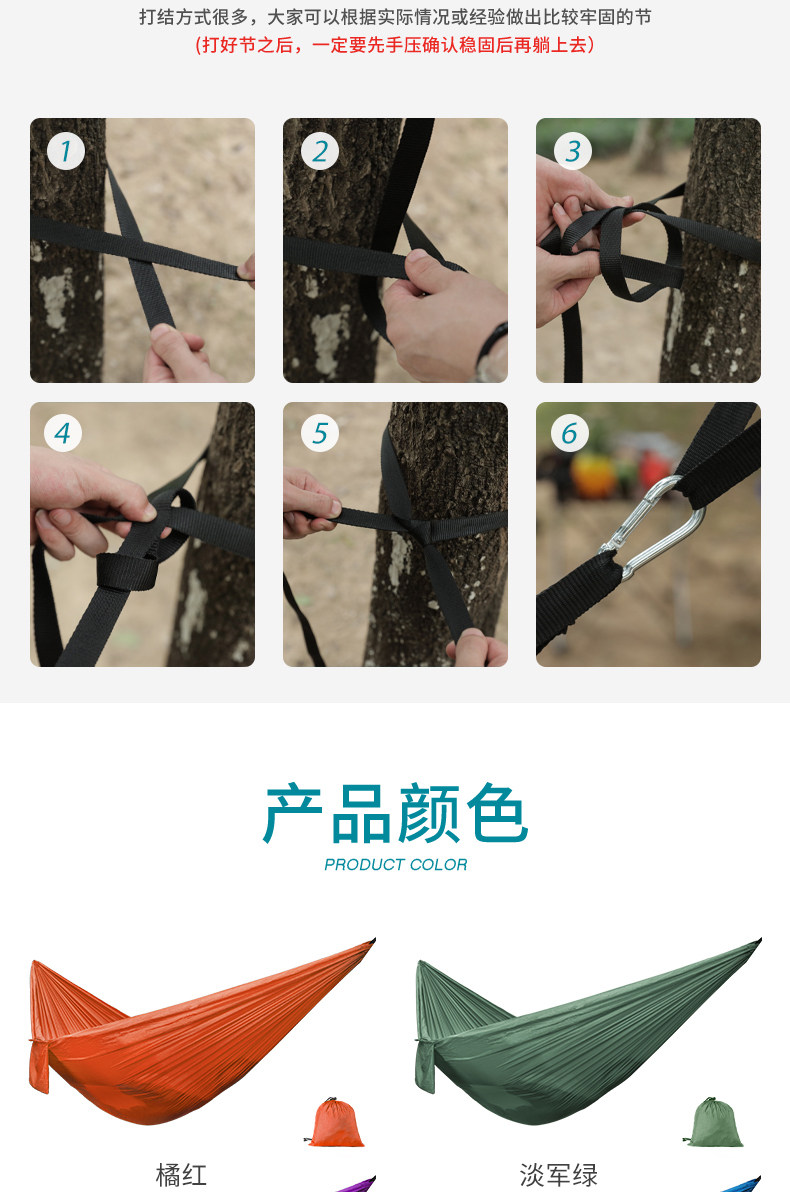 打结方式很多，大家可以根据实际情况或经验做出比较牢固的节
（打好节之后，一定要先手压确认稳固后再躺上去）

1

2

3

4

5

6

产品颜色
PRODUCT COLOR

橘红

淡军绿