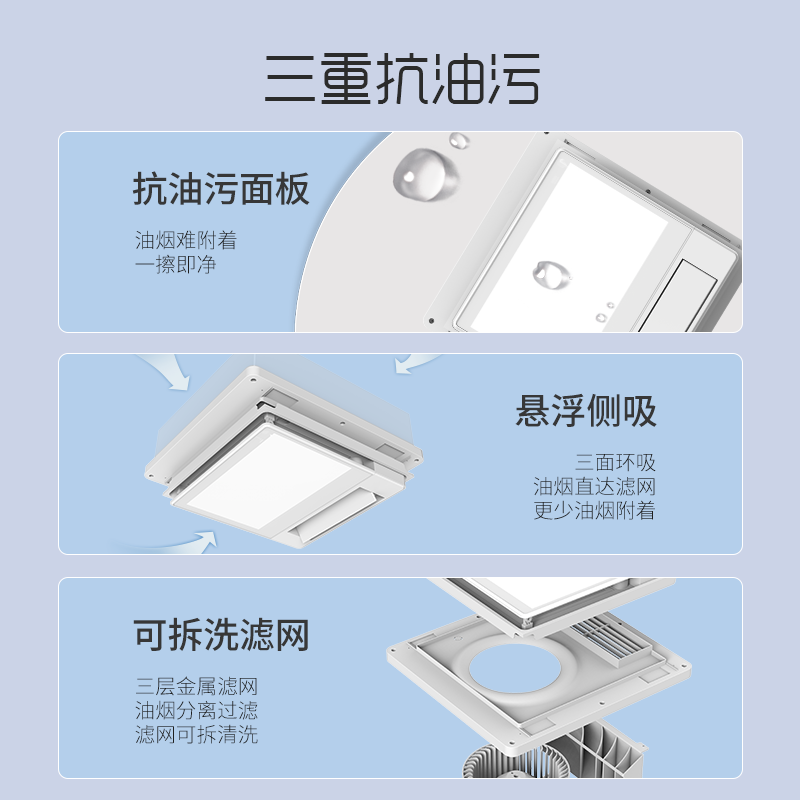 三重抗油污

抗油污面板

油烟难附着
一擦即净

悬浮侧吸

三面环吸
油烟直达滤网
更少油烟附着

可拆洗滤网

三层金属滤网
油烟分离过滤
滤网可拆清洗