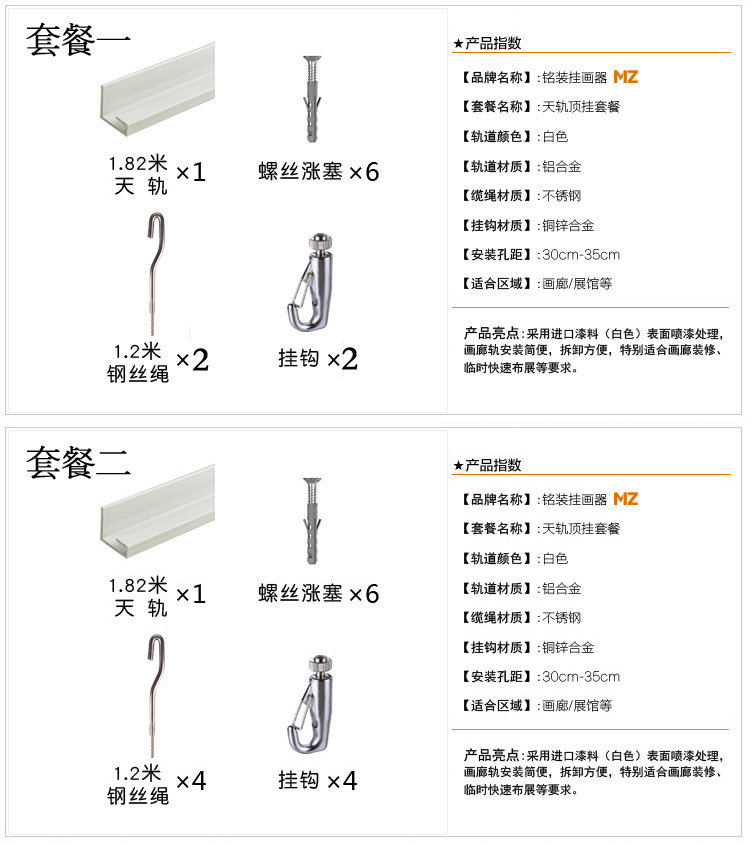 套餐一

1.82米
天 轨 ×1

螺丝涨塞 ×6

1.2米
钢丝绳 ×2

挂钩 ×2

★产品指数

【品牌名称】:铭装挂画器 MZ
【套餐名称】:天轨顶挂套餐
【轨道颜色】:白色
【轨道材质】:铝合金
【缆绳材质】:不锈钢
【挂钩材质】:铜锌合金
【安装孔距】:30cm-35cm
【适合区域】:画廊/展馆等

产品亮点:采用进口漆料(白色)表面喷漆处理,画廊轨安装简便,拆卸方便,特别适合画廊装修、临时快速布展等要求。

套餐二

1.82米
天 轨 ×1

螺丝涨塞 ×6

1.2米
钢丝绳 ×4

挂钩 ×4

★产品指数

【品牌名称】:铭装挂画器 MZ
【套餐名称】:天轨顶挂套餐
【轨道颜色】:白色
【轨道材质】:铝合金
【缆绳材质】:不锈钢
【挂钩材质】:铜锌合金
【安装孔距】:30cm-35cm
【适合区域】:画廊/展馆等

产品亮点:采用进口漆料(白色)表面喷漆处理,画廊轨安装简便,拆卸方便,特别适合画廊装修、临时快速布展等要求。