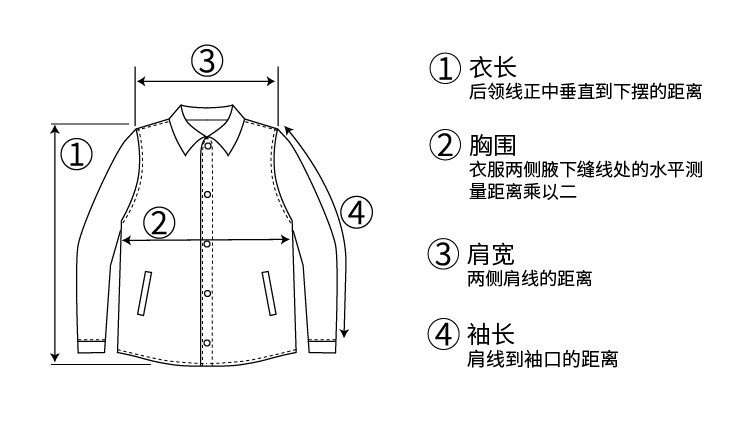 ③

①

②

④

① 衣长
后领线正中垂直到下摆的距离

② 胸围
衣服两侧腋下缝线处的水平测量距离乘以二

③ 肩宽
两侧肩线的距离

④ 袖长
肩线到袖口的距离