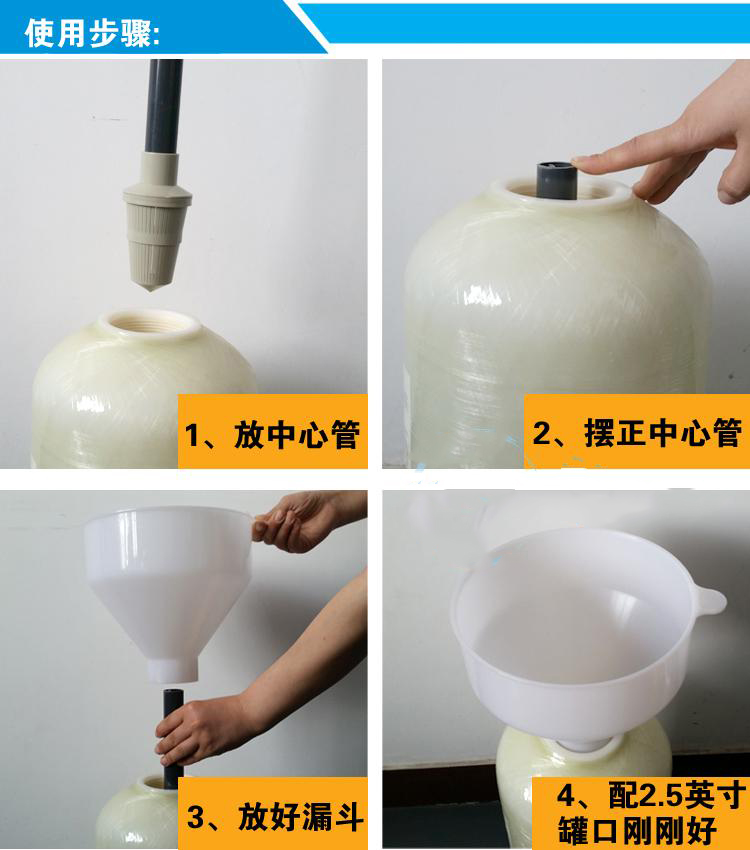 使用步骤:

1、放中心管

2、摆正中心管

3、放好漏斗

4、配2.5英寸罐口刚刚好