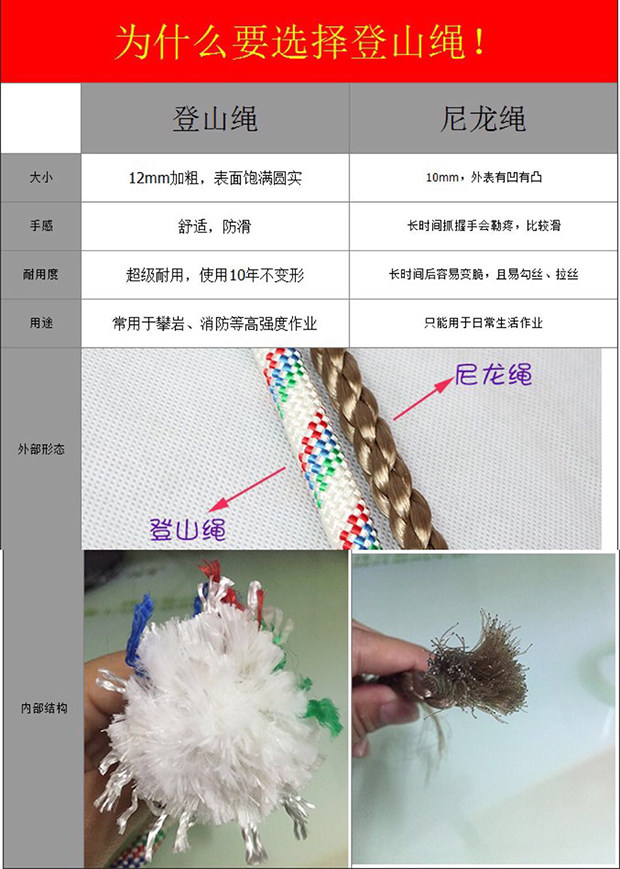 为什么要选择登山绳！

| | 登山绳 | 尼龙绳 |
|---|---|---|
| 大小 | 12mm加粗，表面饱满圆实 | 10mm，外表有凹有凸 |
| 手感 | 舒适，防滑 | 长时间抓握手会勒疼，比较滑 |
| 耐用度 | 超级耐用，使用10年不变形 | 长时间后容易变脆，且易勾丝、拉丝 |
| 用途 | 常用于攀岩、消防等高强度作业 | 只能用于日常生活作业 |
| 外部形态 | 登山绳 | 尼龙绳 |
| 内部结构 | | |