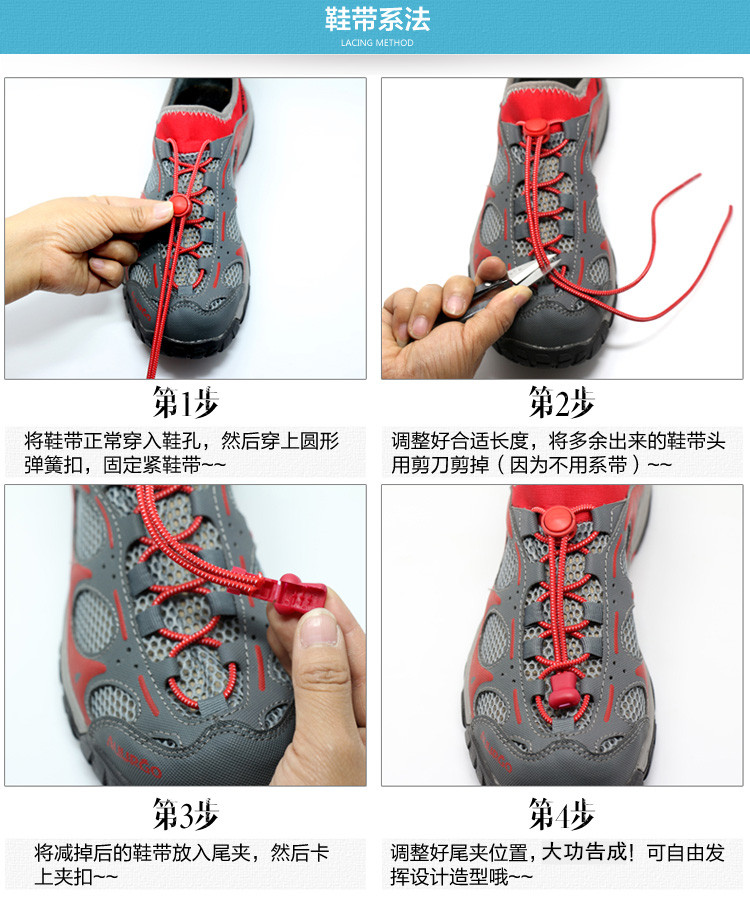 鞋带系法
LACING METHOD

第1步
将鞋带正常穿入鞋孔，然后穿上圆形弹簧扣，固定紧鞋带~~

第2步
调整好合适长度，将多余出来的鞋带头用剪刀剪掉（因为不用系带）~~

第3步
将减掉后的鞋带放入尾夹，然后卡上夹扣~~

第4步
调整好尾夹位置，大功告成！可自由发挥设计造型哦~~