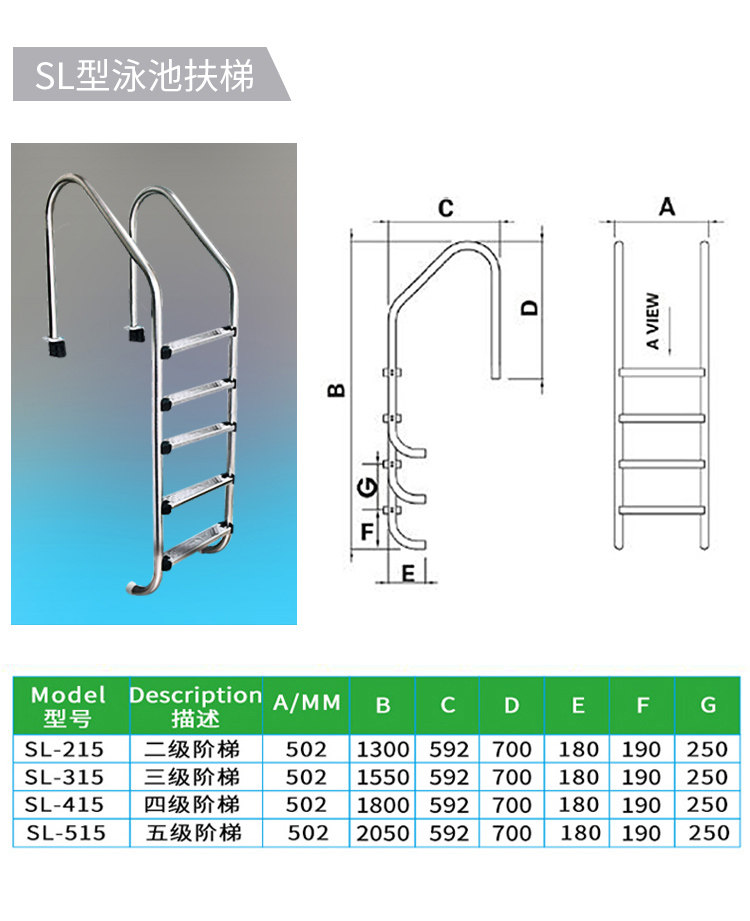 SL型泳池扶梯

C

A

D

A VIEW

B

G

F

E

| Model 型号 | Description 描述 | A/MM | B | C | D | E | F | G |
|---|---|---|---|---|---|---|---|---|
| SL-215 | 二级阶梯 | 502 | 1300 | 592 | 700 | 180 | 190 | 250 |
| SL-315 | 三级阶梯 | 502 | 1550 | 592 | 700 | 180 | 190 | 250 |
| SL-415 | 四级阶梯 | 502 | 1800 | 592 | 700 | 180 | 190 | 250 |
| SL-515 | 五级阶梯 | 502 | 2050 | 592 | 700 | 180 | 190 | 250 |