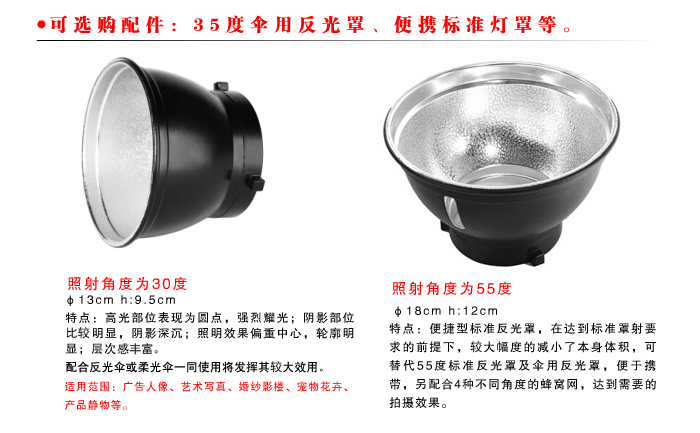 ●可选购配件：35度伞用反光罩、便携标准灯罩等。

照射角度为30度
ϕ13cm h:9.5cm
特点：高光部位表现为圆点，强烈耀光；阴影部位比较明显，阴影深沉；照明效果偏重中心，轮廓明显；层次感丰富。
配合反光伞或柔光伞一同使用将发挥其较大效用。
适用范围：广告人像、艺术写真、婚纱影楼、宠物花卉、产品静物等。

照射角度为55度
ϕ18cm h:12cm
特点：便捷型标准反光罩，在达到标准罩射要求的前提下，较大幅度的减小了本身体积，可替代55度标准反光罩及伞用反光罩，便于携带，另配合4种不同角度的蜂窝网，达到需要的拍摄效果。