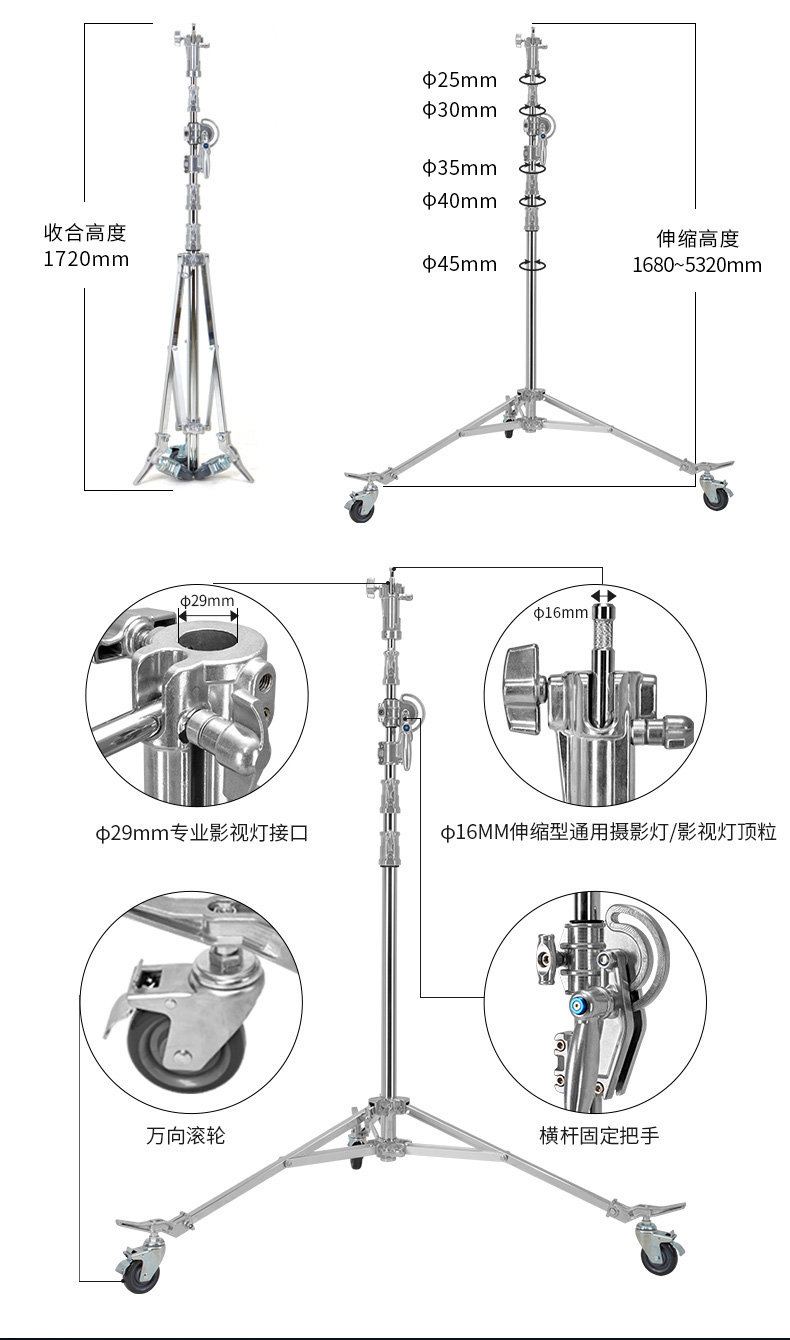 收合高度
1720mm

Φ25mm
Φ30mm
Φ35mm
Φ40mm
Φ45mm

伸缩高度
1680~5320mm

Φ29mm

Φ16mm

Φ29mm专业影视灯接口

Φ16MM伸缩型通用摄影灯/影视灯顶粒

万向滚轮

横杆固定把手