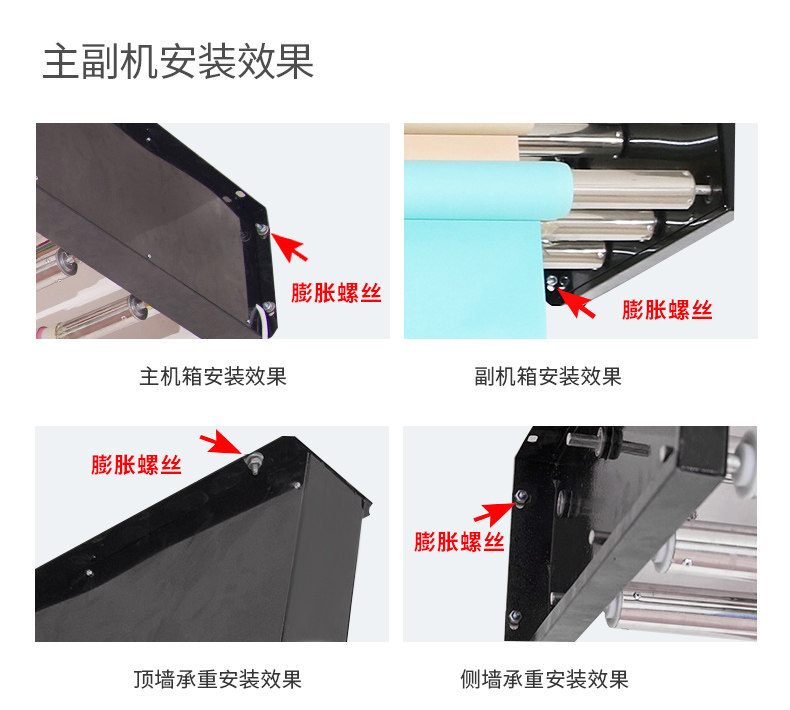 主副机安装效果

膨胀螺丝

主机箱安装效果

膨胀螺丝

副机箱安装效果

膨胀螺丝

顶墙承重安装效果

膨胀螺丝

侧墙承重安装效果