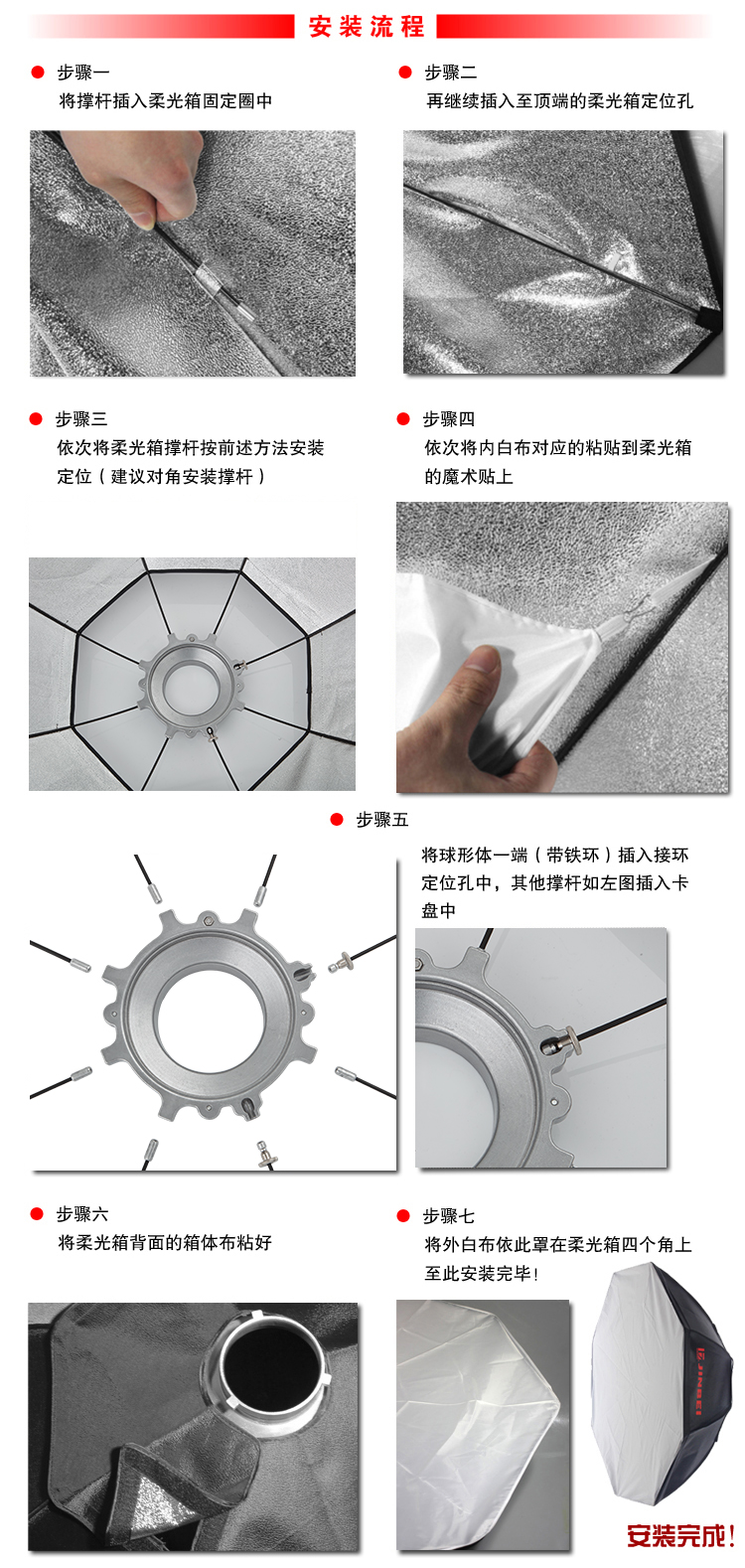 安装流程

步骤一
将撑杆插入柔光箱固定圈中

步骤二
再继续插入至顶端的柔光箱定位孔

步骤三
依次将柔光箱撑杆按前述方法安装定位（建议对角安装撑杆）

步骤四
依次将内白布对应的粘贴到柔光箱的魔术贴上

步骤五
将球形体一端（带铁环）插入接环定位孔中，其他撑杆如左图插入卡盘中

步骤六
将柔光箱背面的箱体布粘好

步骤七
将外白布依此罩在柔光箱四个角上
至此安装完毕！

JINBEI

安装完成！