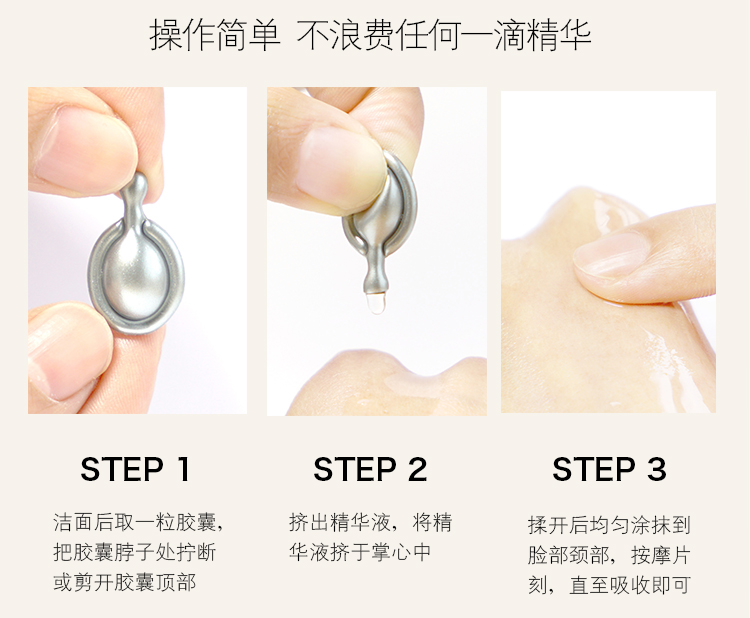 操作简单 不浪费任何一滴精华

STEP 1

洁面后取一粒胶囊，把胶囊脖子处拧断或剪开胶囊顶部

STEP 2

挤出精华液，将精华液挤于掌心中

STEP 3

揉开后均匀涂抹到脸部颈部，按摩片刻，直至吸收即可