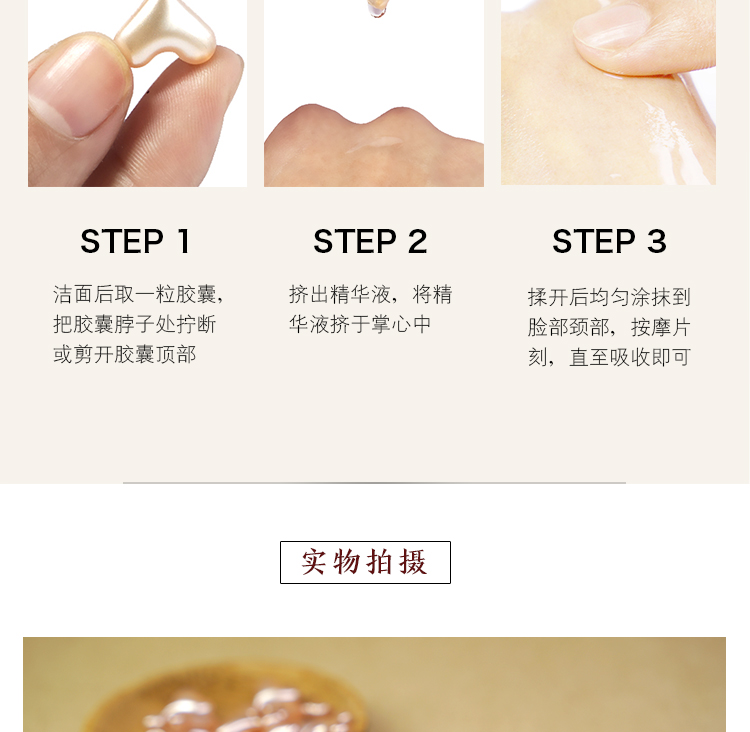 STEP 1

洁面后取一粒胶囊，把胶囊脖子处拧断或剪开胶囊顶部

STEP 2

挤出精华液，将精华液挤于掌心中

STEP 3

揉开后均匀涂抹到脸部颈部，按摩片刻，直至吸收即可

实物拍摄