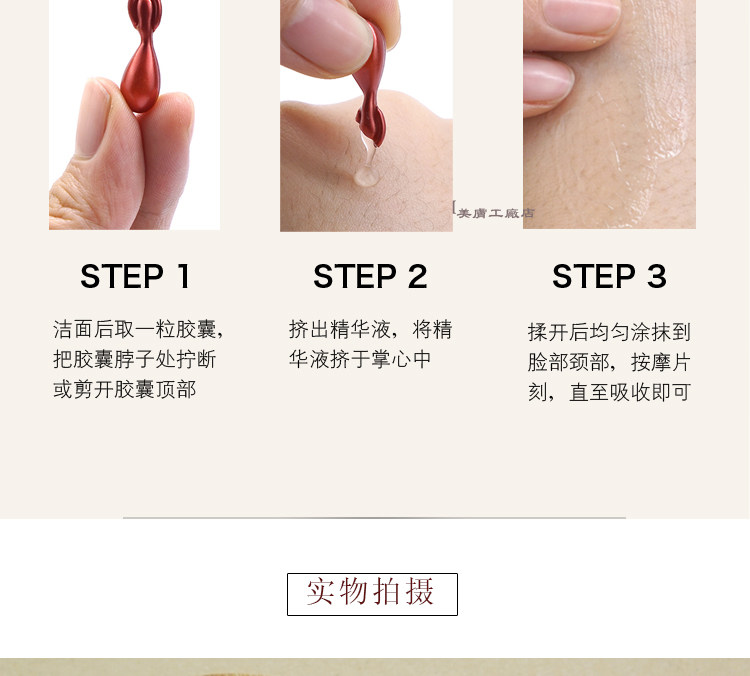 美膚工廠店

STEP 1

洁面后取一粒胶囊，把胶囊脖子处拧断或剪开胶囊顶部

STEP 2

挤出精华液，将精华液挤于掌心中

STEP 3

揉开后均匀涂抹到脸部颈部，按摩片刻，直至吸收即可

实物拍摄