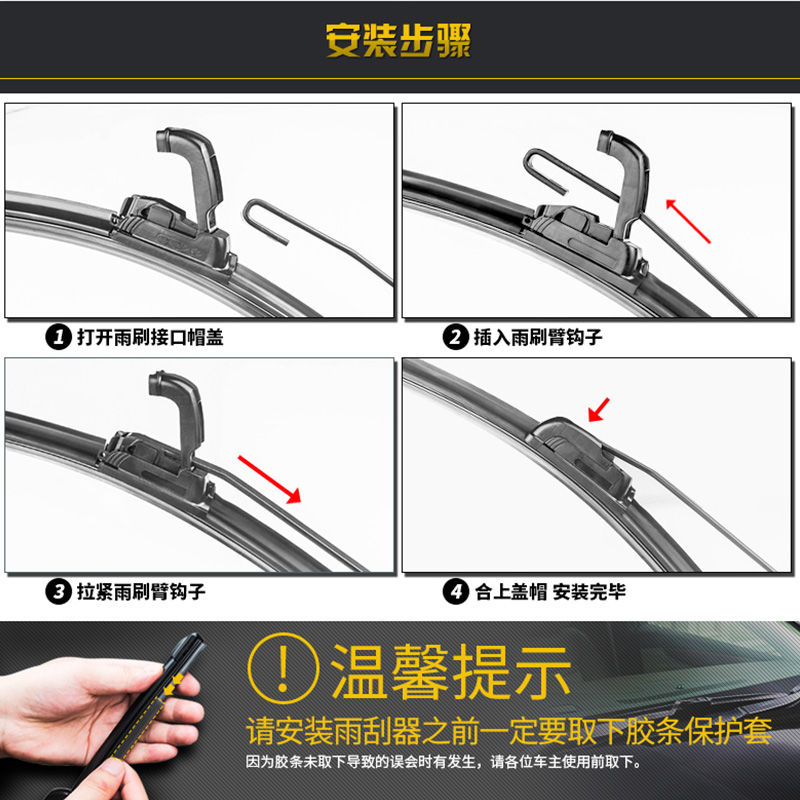 安装步骤

1 打开雨刷接口帽盖

2 插入雨刷臂钩子

3 拉紧雨刷臂钩子

4 合上盖帽 安装完毕

! 温馨提示

请安装雨刮器之前一定要取下胶条保护套

因为胶条未取下导致的误会时有发生，请各位车主使用前取下。