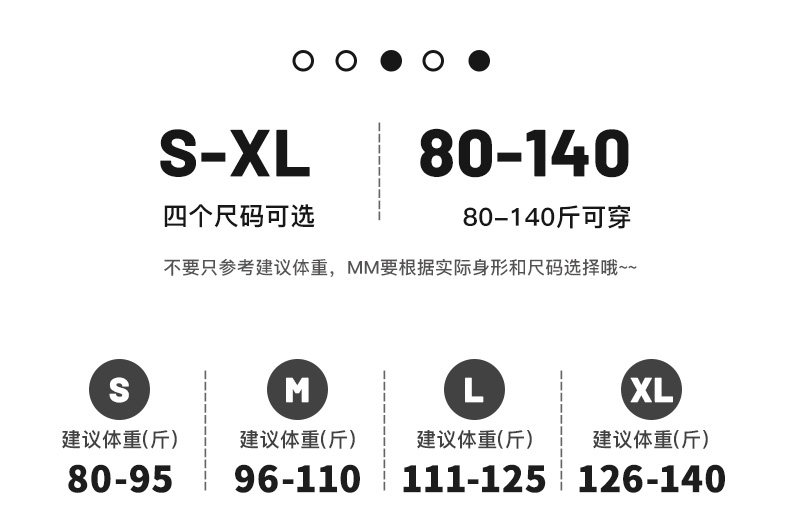 S-XL
四个尺码可选

80-140
80–140斤可穿

不要只参考建议体重，MM要根据实际身形和尺码选择哦~~

S
建议体重(斤)
80-95

M
建议体重(斤)
96-110

L
建议体重(斤)
111-125

XL
建议体重(斤)
126-140