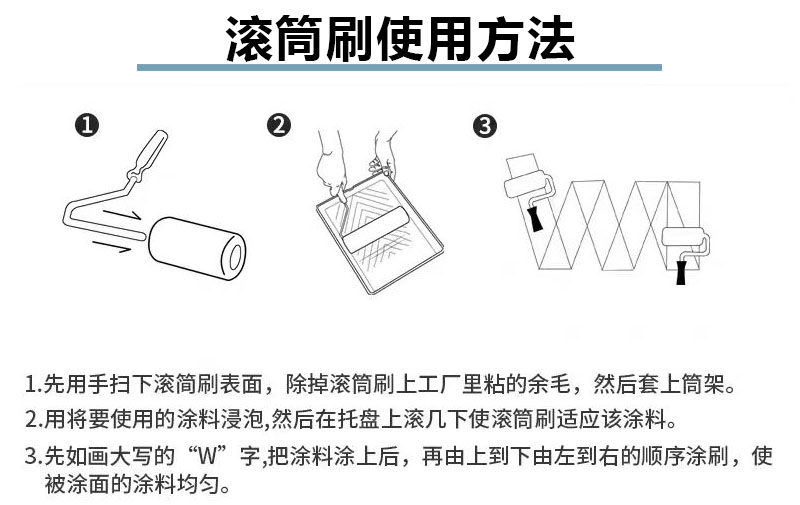 滚筒刷使用方法

❶

❷

❸

1.先用手扫下滚筒刷表面，除掉滚筒刷上工厂里粘的余毛，然后套上筒架。

2.用将要使用的涂料浸泡,然后在托盘上滚几下使滚筒刷适应该涂料。

3.先如画大写的“W”字,把涂料涂上后，再由上到下由左到右的顺序涂刷，使被涂面的涂料均匀。