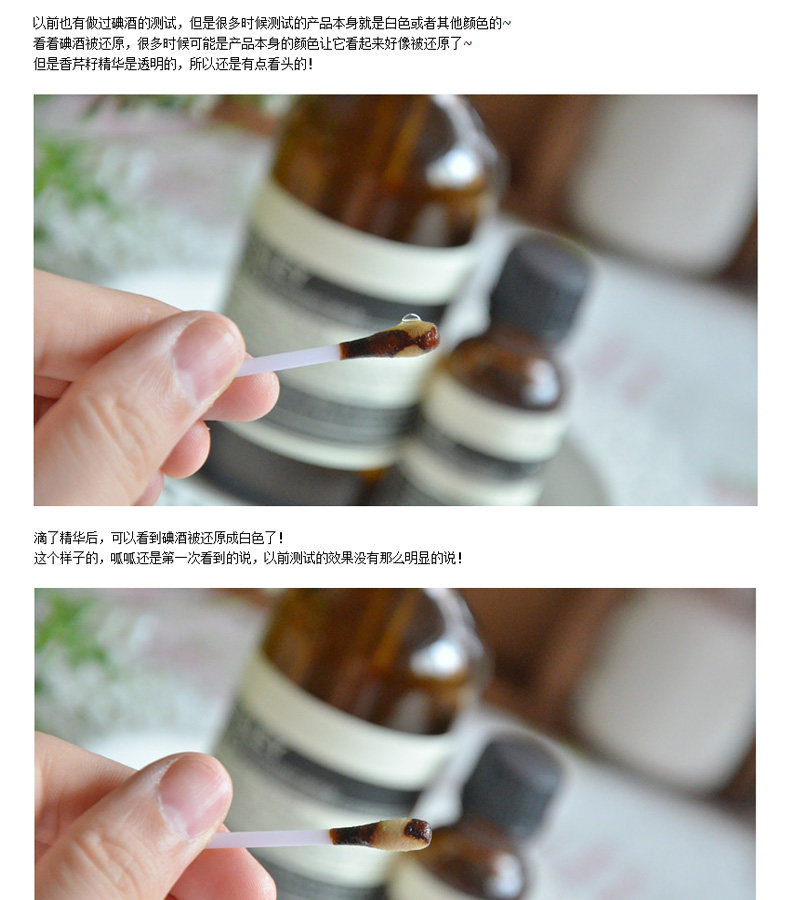 以前也有做过碘酒的测试，但是很多时候测试的产品本身就是白色或者其他颜色的~
看着碘酒被还原，很多时候可能是产品本身的颜色让它看起来好像被还原了~
但是香芹籽精华是透明的，所以还是有点看头的！

滴了精华后，可以看到碘酒被还原成白色了！
这个样子的，呱呱还是第一次看到的说，以前测试的效果没有那么明显的说！