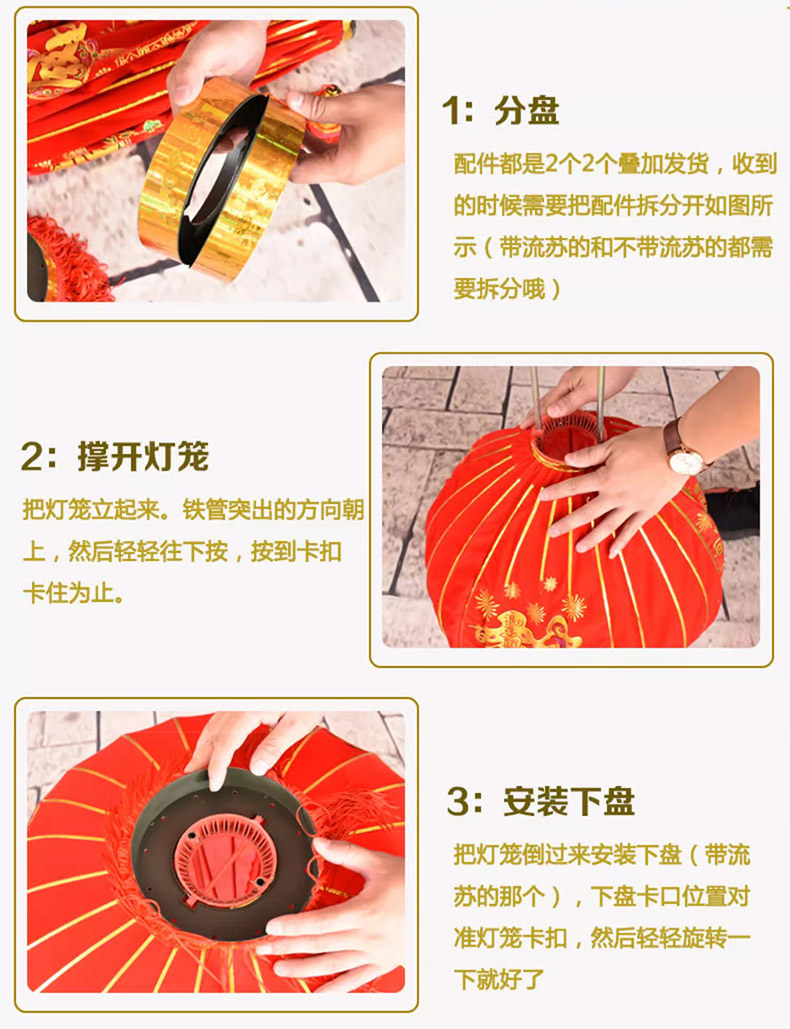 1：分盘

配件都是2个2个叠加发货，收到的时候需要把配件拆分开如图所示（带流苏的和不带流苏的都需要拆分哦）

2：撑开灯笼

把灯笼立起来。铁管突出的方向朝上，然后轻轻往下按，按到卡扣卡住为止。

3：安装下盘

把灯笼倒过来安装下盘（带流苏的那个），下盘卡口位置对准灯笼卡扣，然后轻轻旋转一下就好了